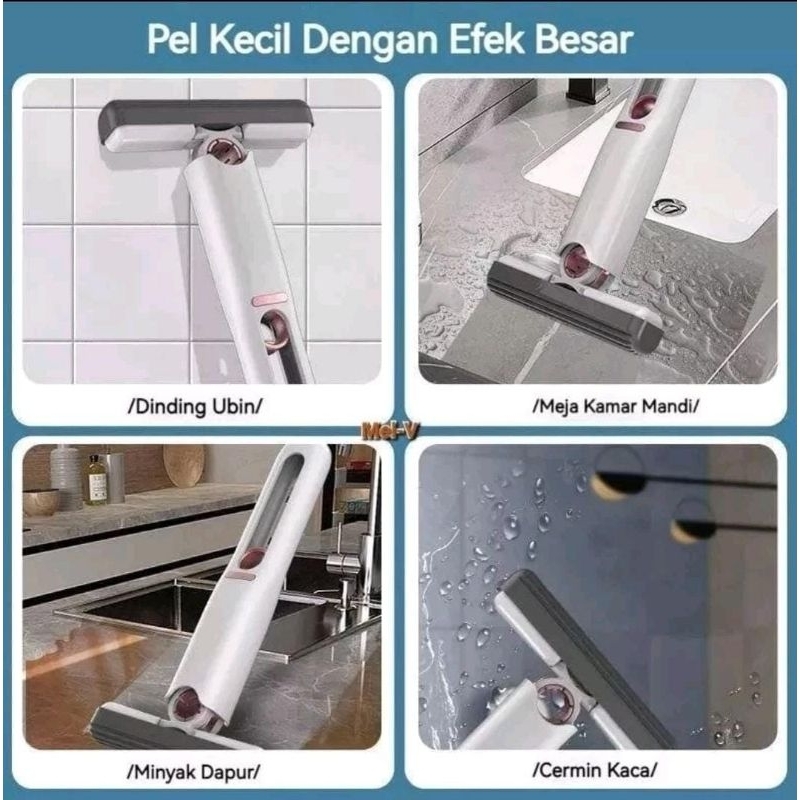 Pel Kecil Dengan Efek Besar

/Dinding Ubin/

/Meja Kamar Mandi/

Mel-V

/Minyak Dapur/

/Cermin Kaca/