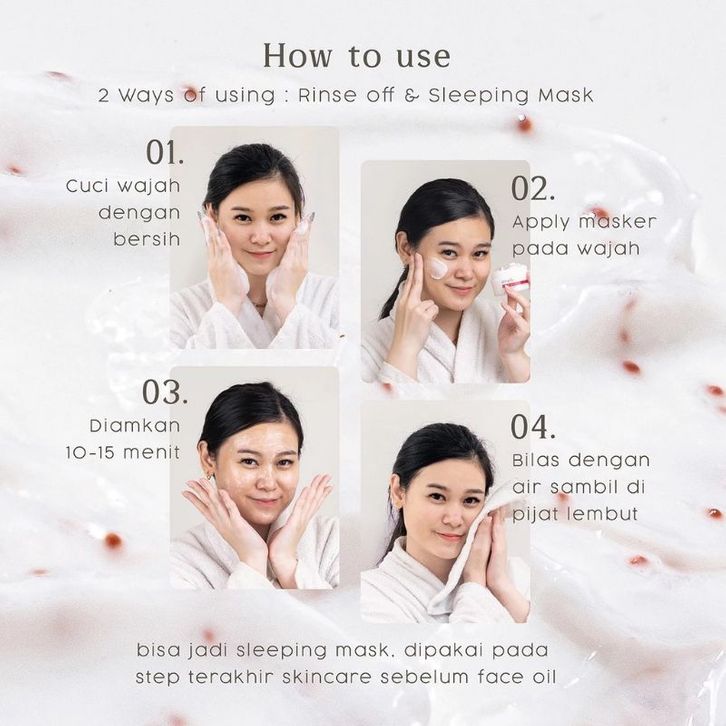 How to use

2 Ways of using : Rinse off & Sleeping Mask

01.
Cuci wajah dengan bersih

02.
Apply masker pada wajah

03.
Diamkan 10-15 menit

04.
Bilas dengan air sambil di pijat lembut

bisa jadi sleeping mask, dipakai pada step terakhir skincare sebelum face oil