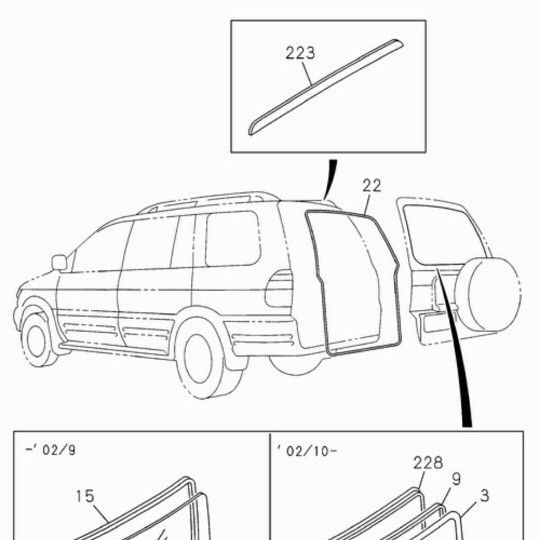 223

22

-' 02/9

15

' 02/10-

228

9

3