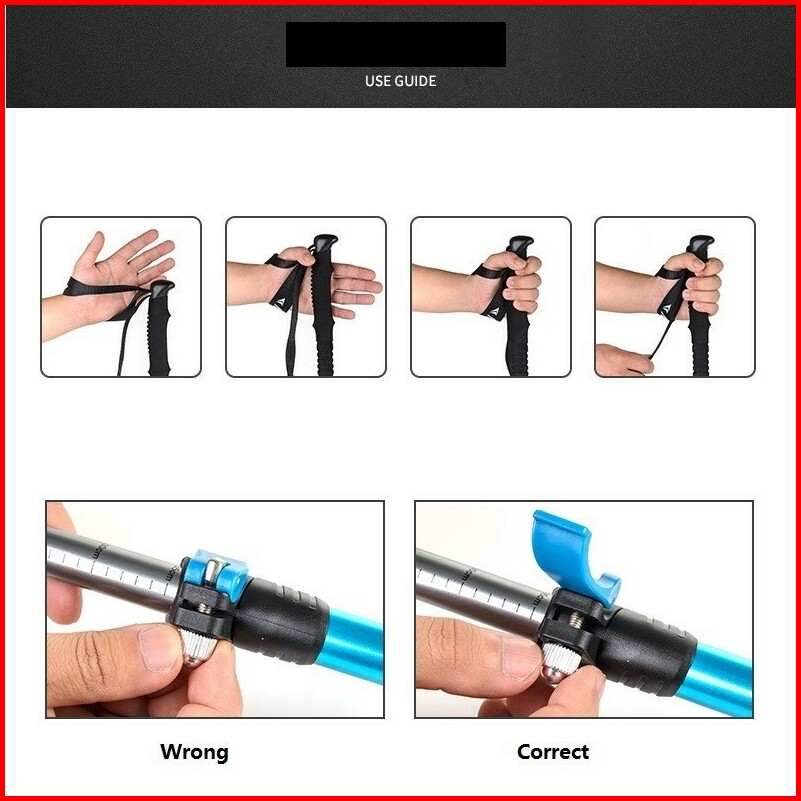 USE GUIDE

Wrong

Correct