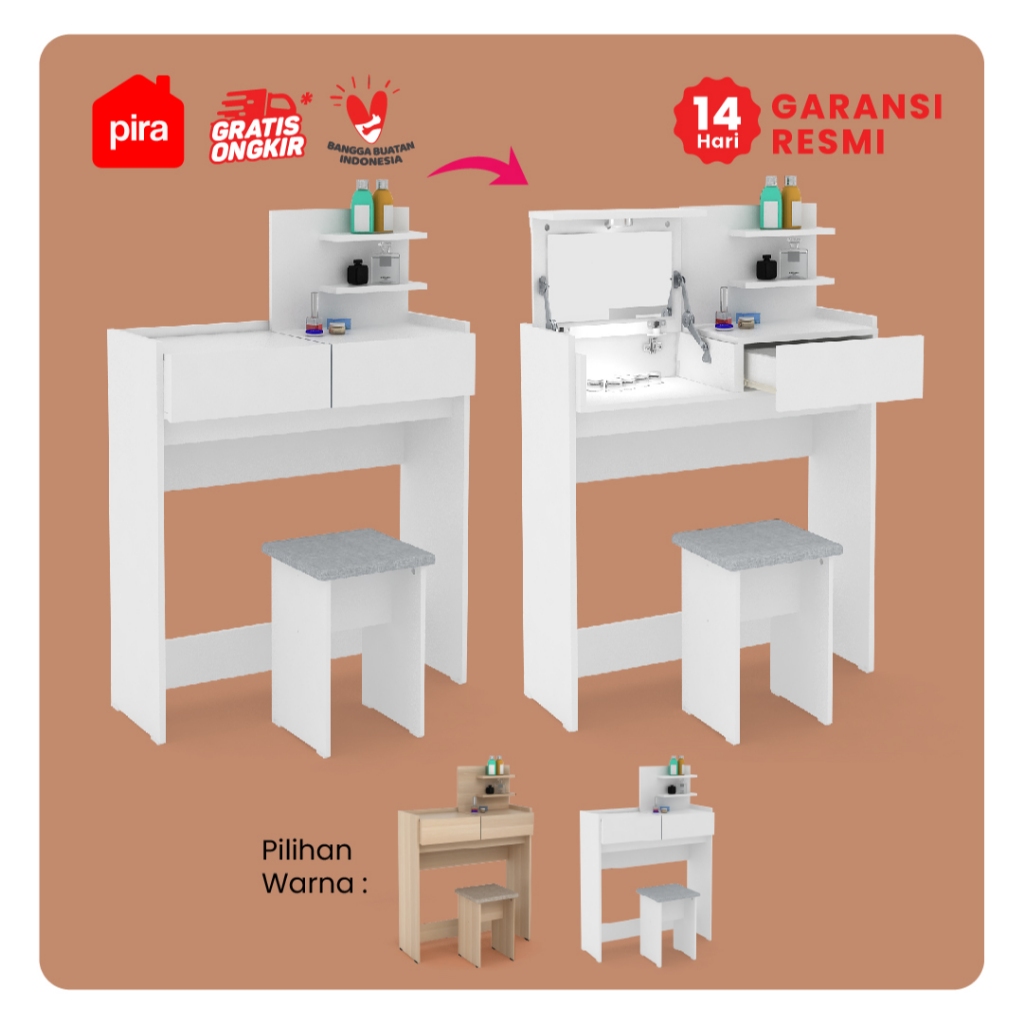 pira

GRATIS ONGKIR*

BANGGA BUATAN INDONESIA

14 Hari GARANSI RESMI

Pilihan Warna :