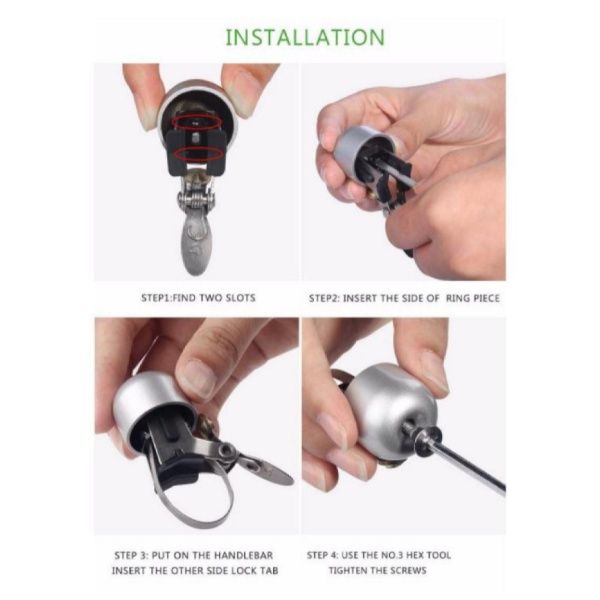 INSTALLATION

STEP1:FIND TWO SLOTS

STEP2: INSERT THE SIDE OF RING PIECE

STEP 3: PUT ON THE HANDLEBAR
INSERT THE OTHER SIDE LOCK TAB

STEP 4: USE THE NO.3 HEX TOOL
TIGHTEN THE SCREWS