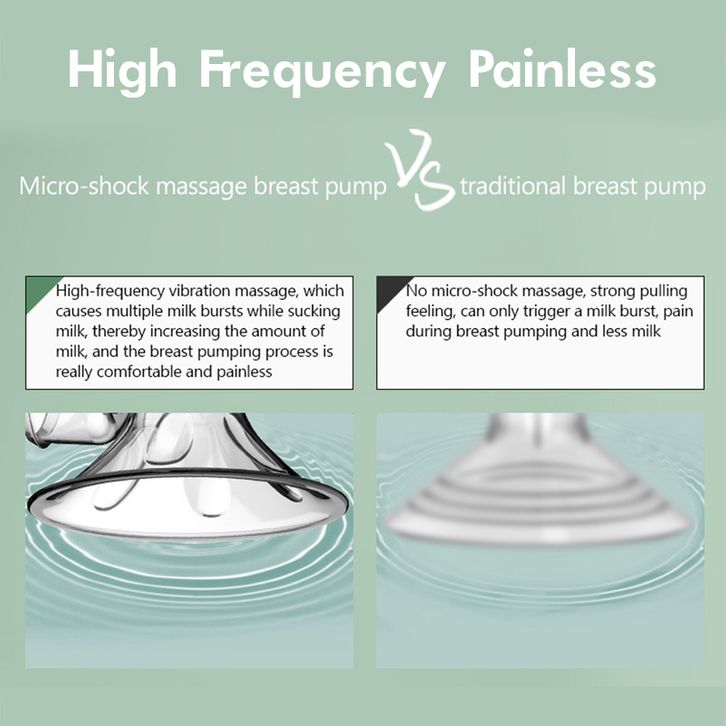 High Frequency Painless

Micro-shock massage breast pump VS traditional breast pump

High-frequency vibration massage, which causes multiple milk bursts while sucking milk, thereby increasing the amount of milk, and the breast pumping process is really comfortable and painless

No micro-shock massage, strong pulling feeling, can only trigger a milk burst, pain during breast pumping and less milk