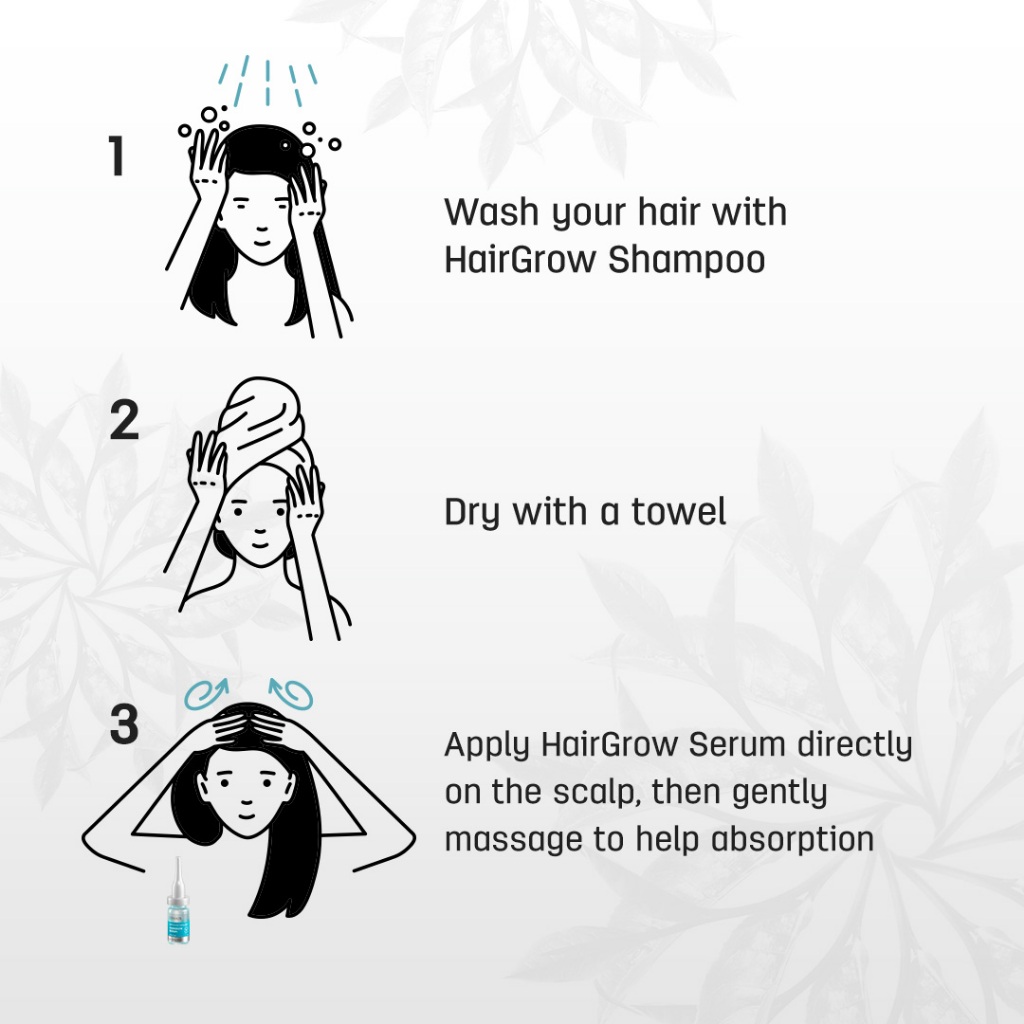 1

Wash your hair with HairGrow Shampoo

2

Dry with a towel

3

Apply HairGrow Serum directly on the scalp, then gently massage to help absorption