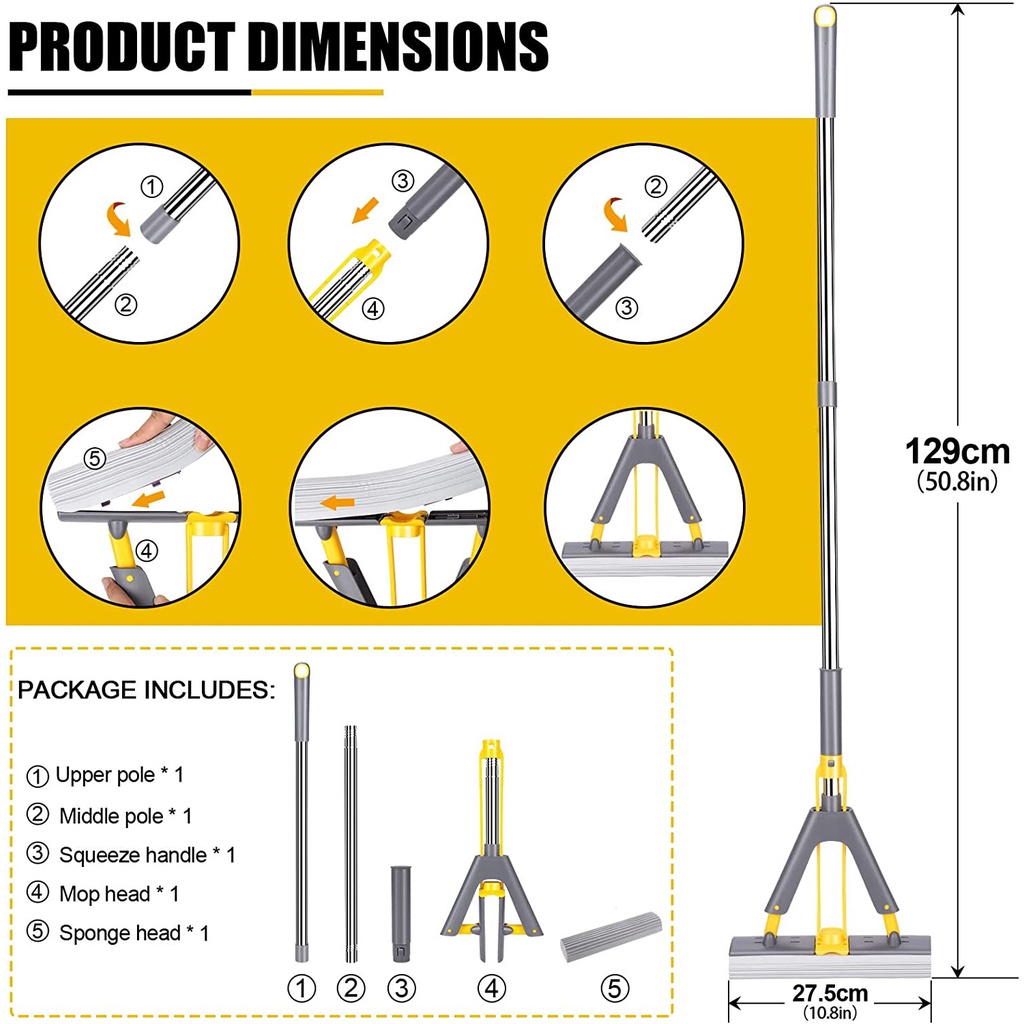 PRODUCT DIMENSIONS

①
②

③
④

②
③

⑤
④

129cm
(50.8in)

PACKAGE INCLUDES:

① Upper pole * 1
② Middle pole * 1
③ Squeeze handle * 1
④ Mop head * 1
⑤ Sponge head * 1

① ② ③ ④ ⑤

27.5cm
(10.8in)