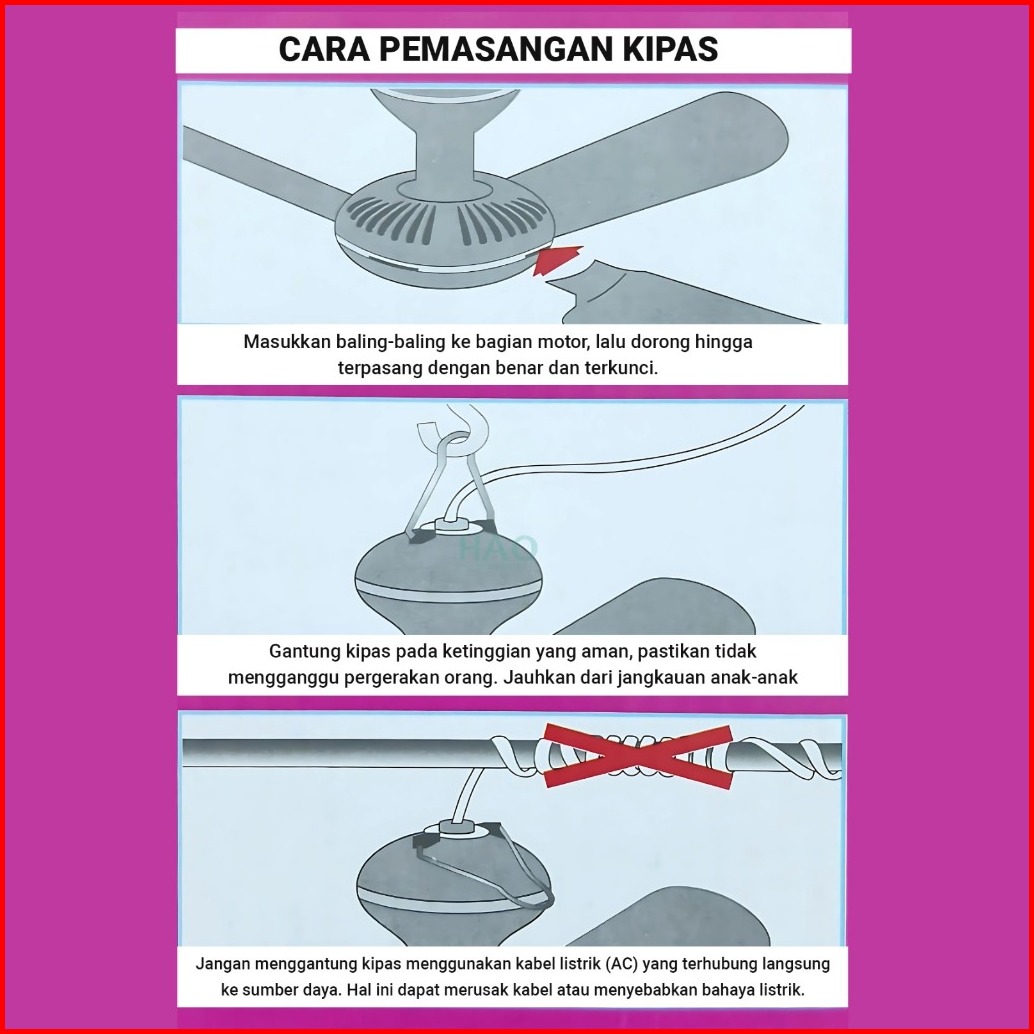 CARA PEMASANGAN KIPAS

Masukkan baling-baling ke bagian motor, lalu dorong hingga terpasang dengan benar dan terkunci.

HAO

Gantung kipas pada ketinggian yang aman, pastikan tidak mengganggu pergerakan orang. Jauhkan dari jangkauan anak-anak

Jangan menggantung kipas menggunakan kabel listrik (AC) yang terhubung langsung ke sumber daya. Hal ini dapat merusak kabel atau menyebabkan bahaya listrik.