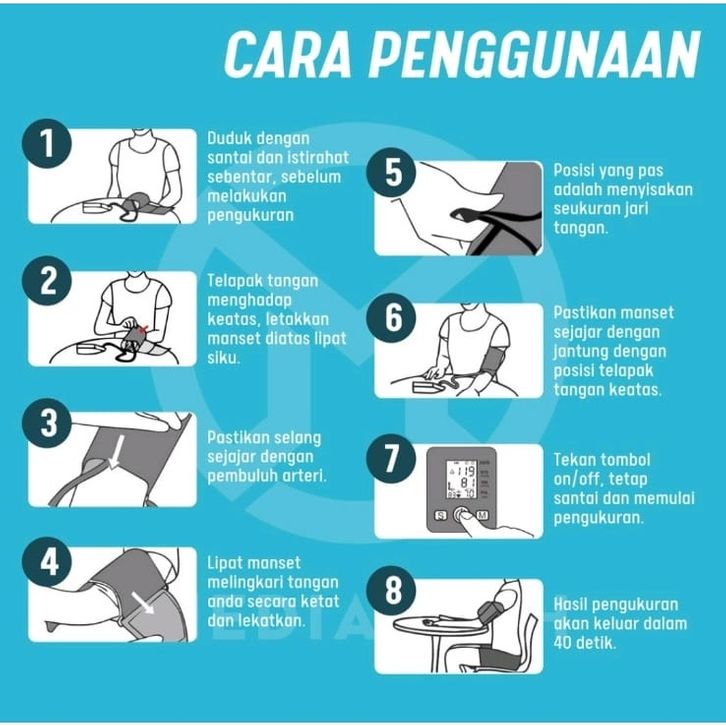 CARA PENGGUNAAN

1

Duduk dengan santai dan istirahat sebentar, sebelum melakukan pengukuran

2

Telapak tangan menghadap keatas, letakkan manset diatas lipat siku.

3

Pastikan selang sejajar dengan pembuluh arteri.

4

Lipat manset melingkari tangan anda secara ketat dan lekatkan.

5

Posisi yang pas adalah menyisakan seukuran jari tangan.

6

Pastikan manset sejajar dengan jantung dengan posisi telapak tangan keatas.

7

119
81
70
S
M

Tekan tombol on/off, tetap santai dan memulai pengukuran.

8

Hasil pengukuran akan keluar dalam 40 detik.