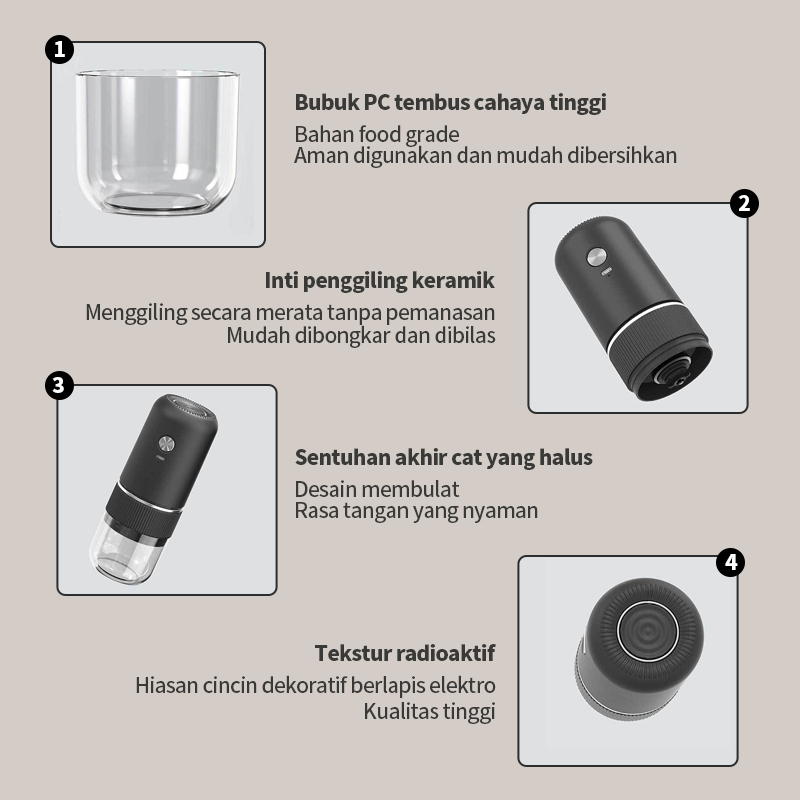 1

Bubuk PC tembus cahaya tinggi

Bahan food grade
Aman digunakan dan mudah dibersihkan

2

Inti penggiling keramik

Menggiling secara merata tanpa pemanasan
Mudah dibongkar dan dibilas

3

Sentuhan akhir cat yang halus

Desain membulat
Rasa tangan yang nyaman

4

Tekstur radioaktif

Hiasan cincin dekoratif berlapis elektro
Kualitas tinggi