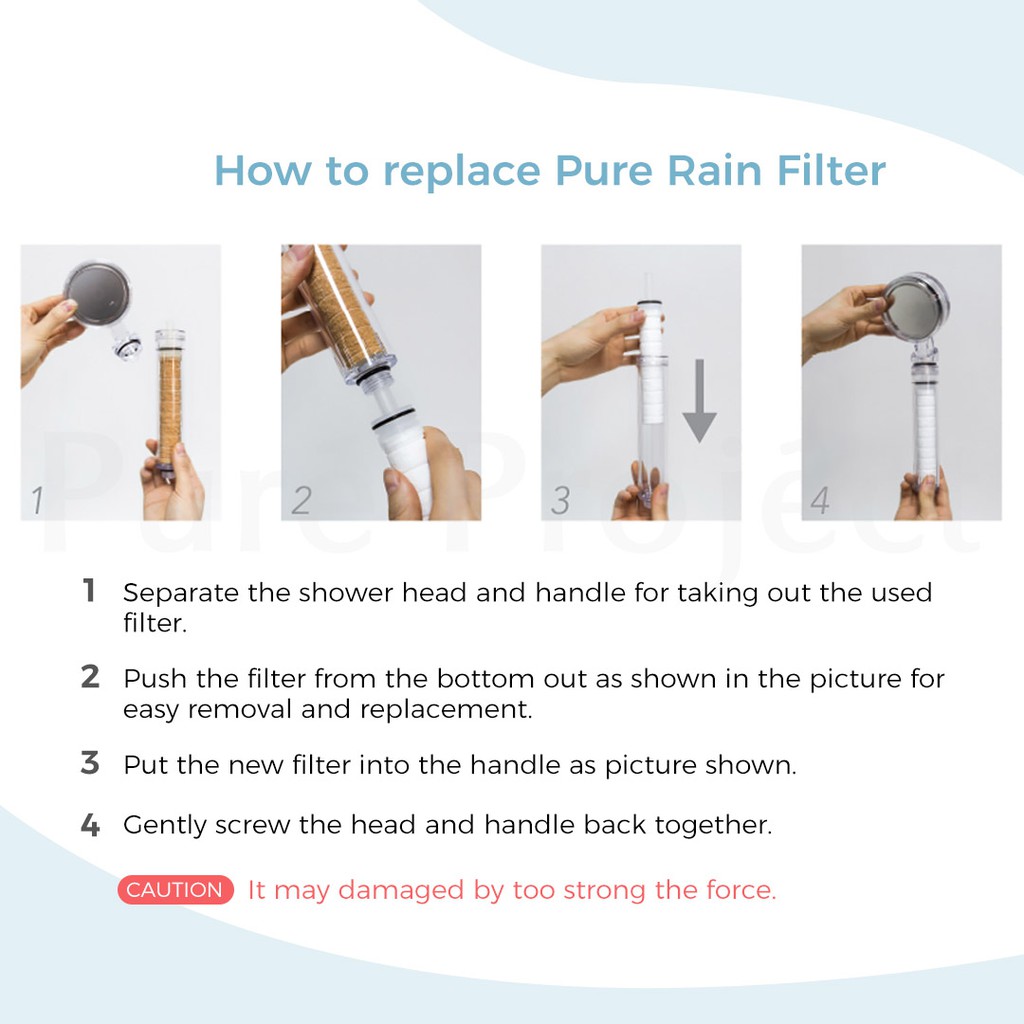 How to replace Pure Rain Filter

1

2

3

4

Pure Project

1 Separate the shower head and handle for taking out the used filter.

2 Push the filter from the bottom out as shown in the picture for easy removal and replacement.

3 Put the new filter into the handle as picture shown.

4 Gently screw the head and handle back together.

CAUTION It may damaged by too strong the force.