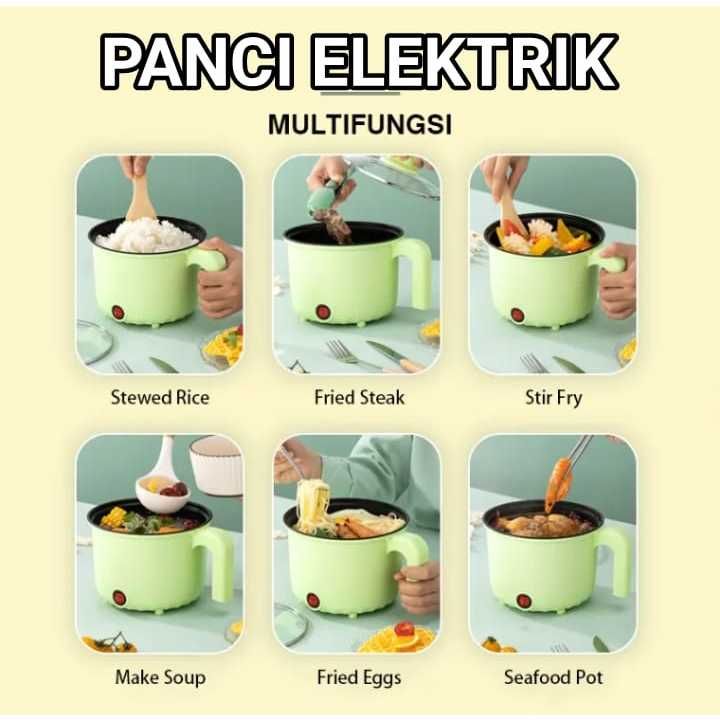 PANCI ELEKTRIK

MULTIFUNGSI

Stewed Rice

Fried Steak

Stir Fry

Make Soup

Fried Eggs

Seafood Pot