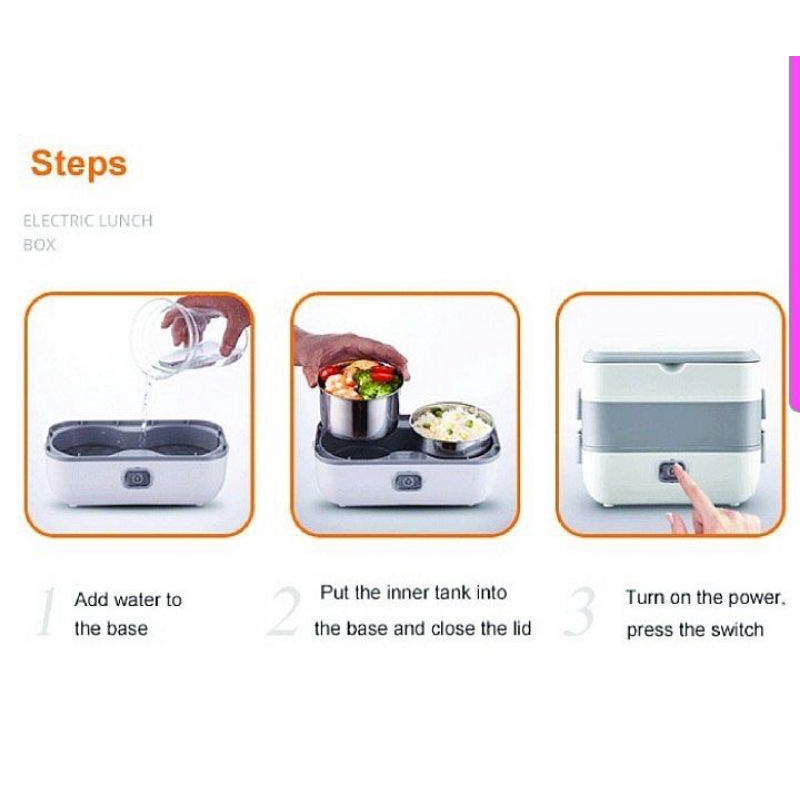 Steps

ELECTRIC LUNCH BOX

1 Add water to the base

2 Put the inner tank into the base and close the lid

3 Turn on the power, press the switch