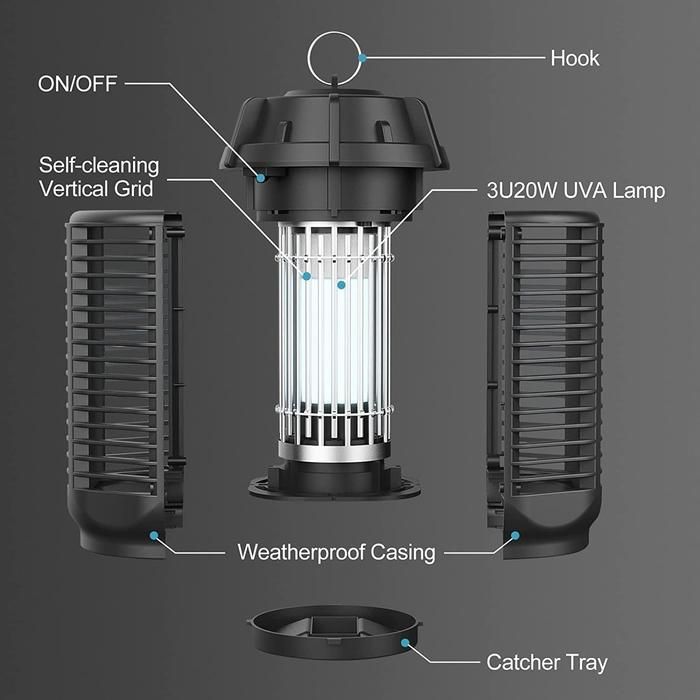 Hook

ON/OFF

Self-cleaning
Vertical Grid

3U20W UVA Lamp

Weatherproof Casing

Catcher Tray