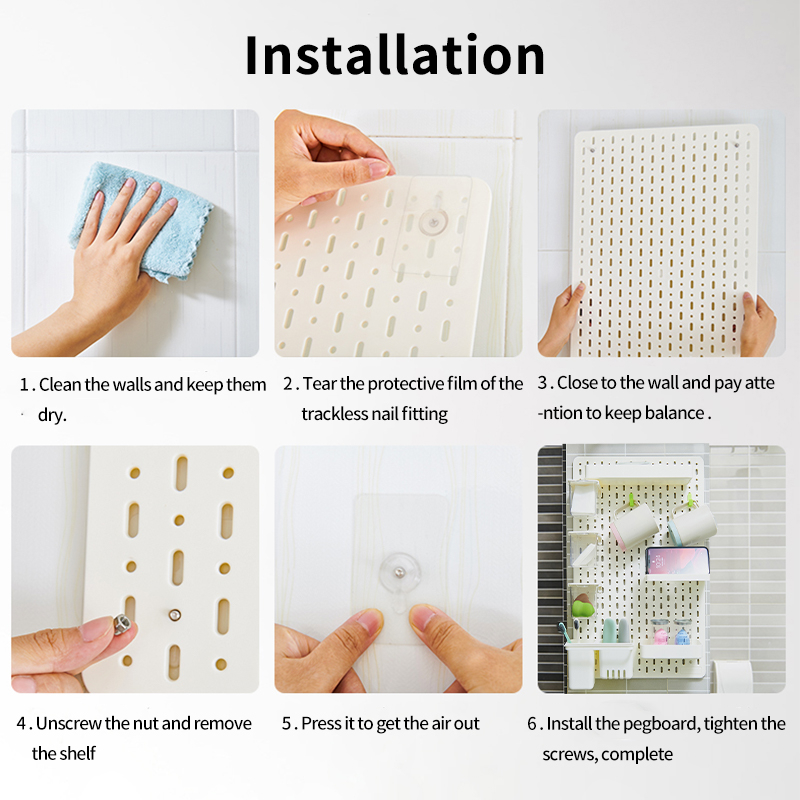 Installation

1 . Clean the walls and keep them dry.

2 . Tear the protective film of the trackless nail fitting

3 . Close to the wall and pay atte -ntion to keep balance .

4 . Unscrew the nut and remove the shelf

5 . Press it to get the air out

6 . Install the pegboard, tighten the screws, complete