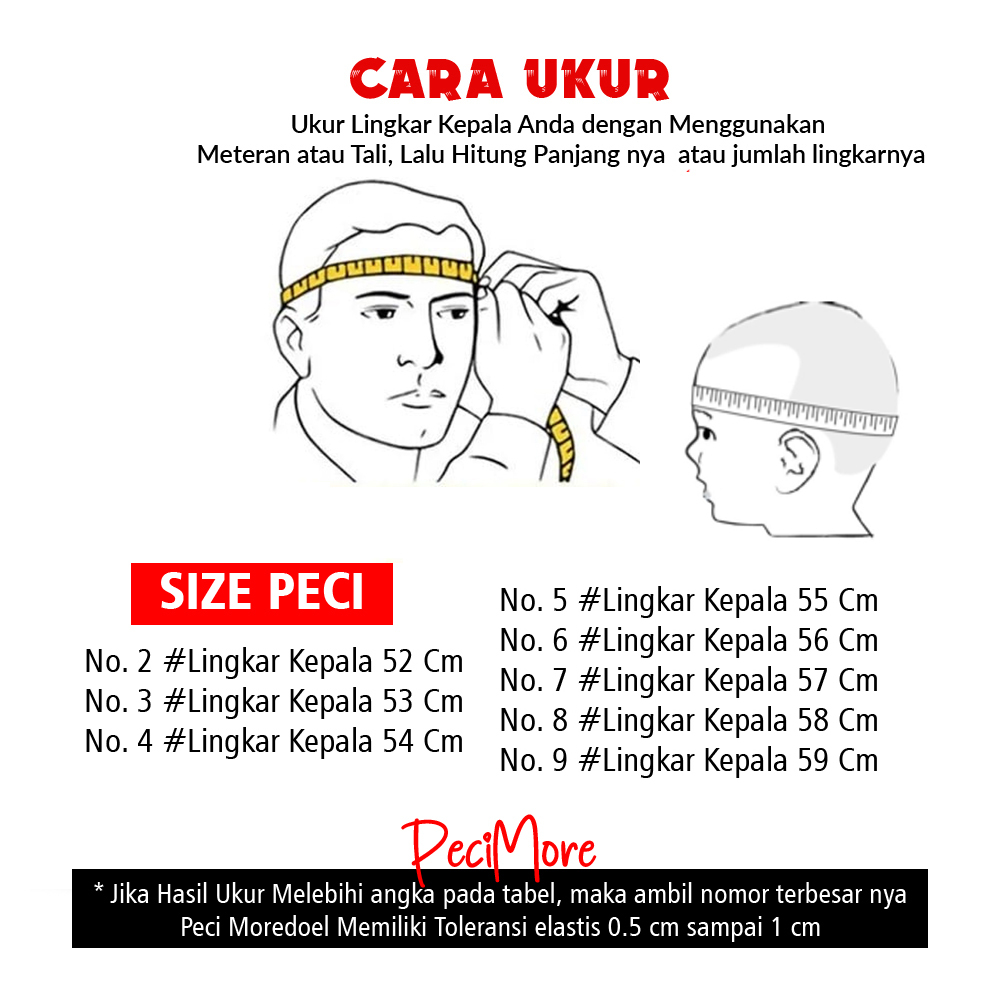 CARA UKUR

Ukur Lingkar Kepala Anda dengan Menggunakan Meteran atau Tali, Lalu Hitung Panjang nya atau jumlah lingkarnya

SIZE PECI

No. 2 #Lingkar Kepala 52 Cm
No. 3 #Lingkar Kepala 53 Cm
No. 4 #Lingkar Kepala 54 Cm

No. 5 #Lingkar Kepala 55 Cm
No. 6 #Lingkar Kepala 56 Cm
No. 7 #Lingkar Kepala 57 Cm
No. 8 #Lingkar Kepala 58 Cm
No. 9 #Lingkar Kepala 59 Cm

PeciMore

* Jika Hasil Ukur Melebihi angka pada tabel, maka ambil nomor terbesar nya
Peci Moredoel Memiliki Toleransi elastis 0.5 cm sampai 1 cm