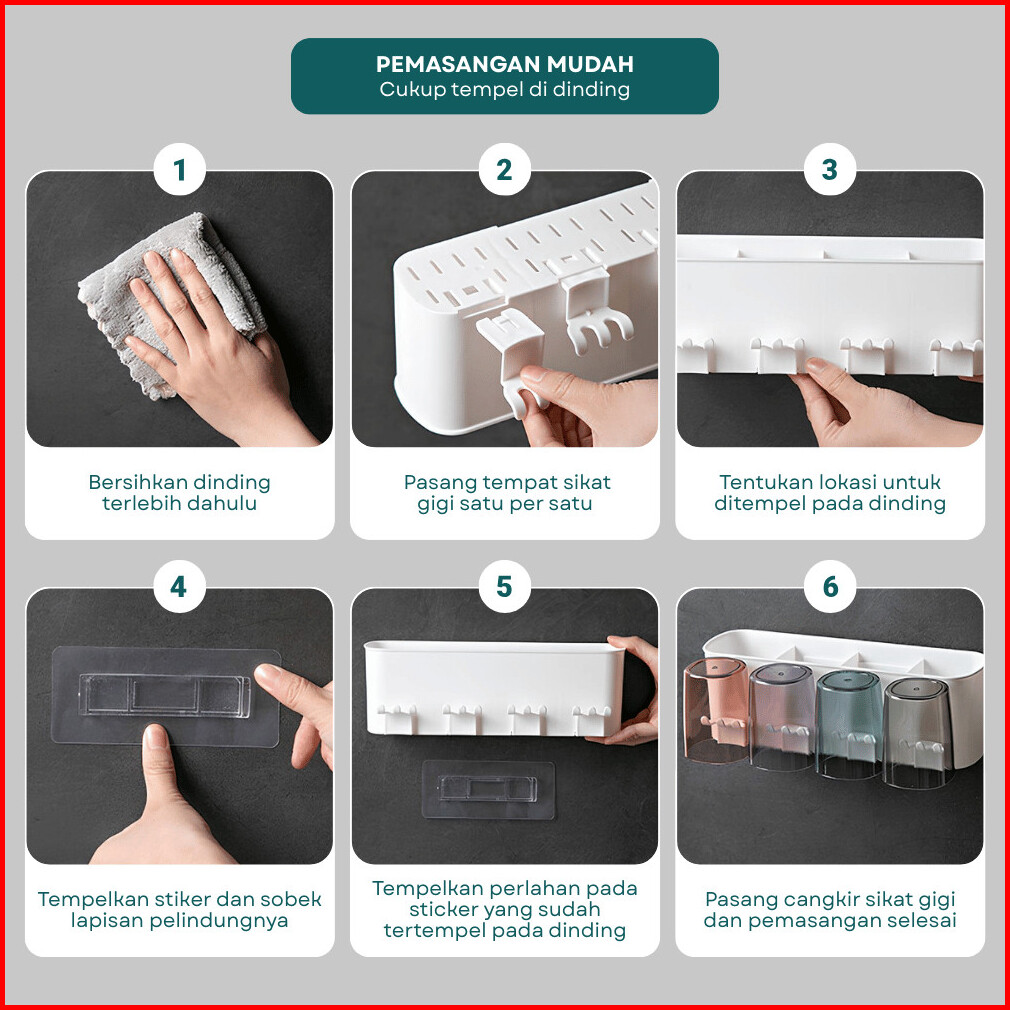 PEMASANGAN MUDAH
Cukup tempel di dinding

1
Bersihkan dinding terlebih dahulu

2
Pasang tempat sikat gigi satu per satu

3
Tentukan lokasi untuk ditempel pada dinding

4
Tempelkan stiker dan sobek lapisan pelindungnya

5
Tempelkan perlahan pada sticker yang sudah tertempel pada dinding

6
Pasang cangkir sikat gigi dan pemasangan selesai