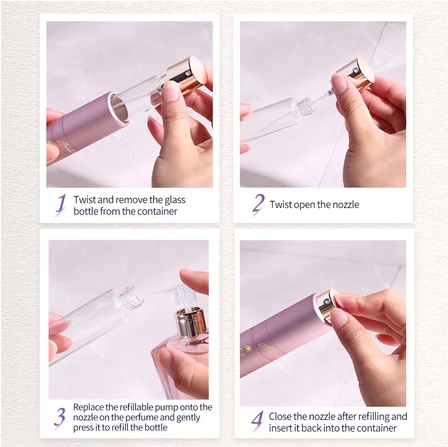 1 Twist and remove the glass bottle from the container

2 Twist open the nozzle

3 Replace the refillable pump onto the nozzle on the perfume and gently press it to refill the bottle

4 Close the nozzle after refilling and insert it back into the container