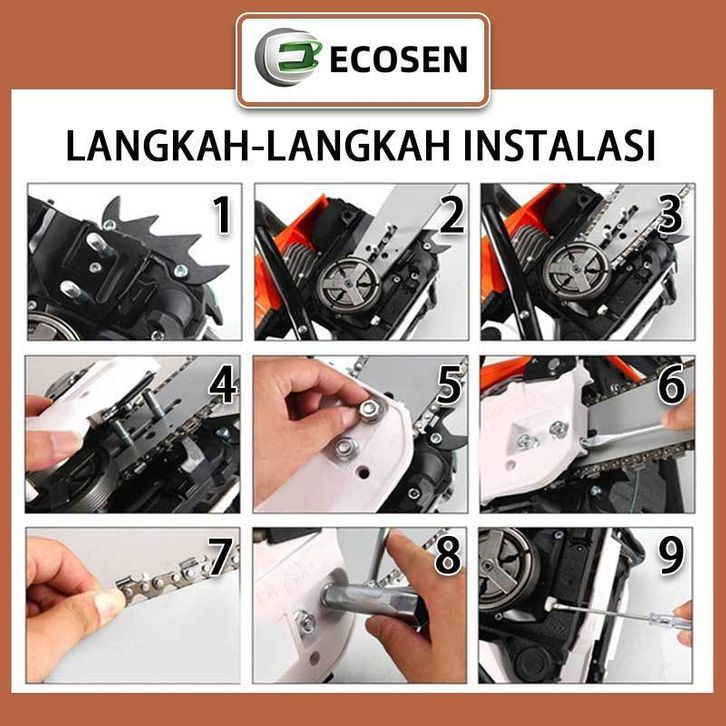 ECOSEN

LANGKAH-LANGKAH INSTALASI

1

2

3

4

5

6

7

8

9