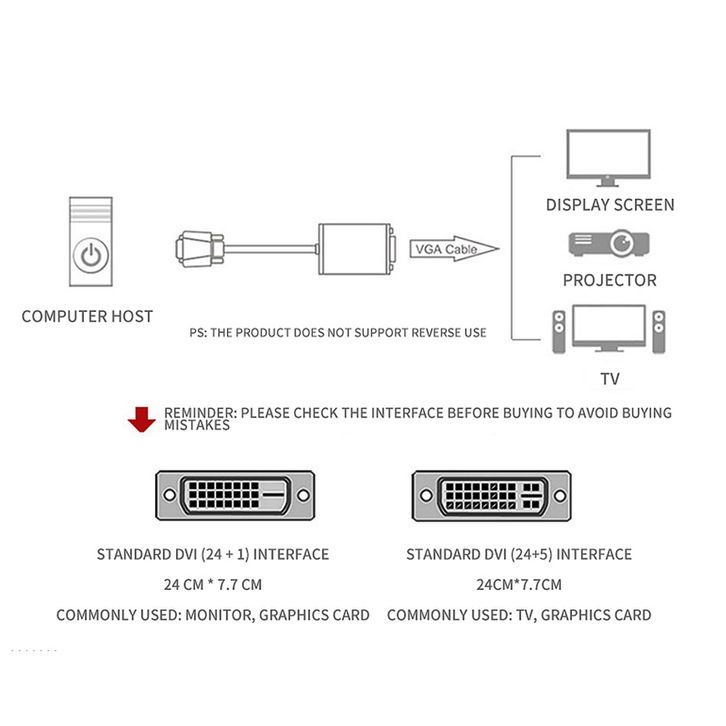 COMPUTER HOST

VGA Cable

PS: THE PRODUCT DOES NOT SUPPORT REVERSE USE

DISPLAY SCREEN

PROJECTOR

TV

REMINDER: PLEASE CHECK THE INTERFACE BEFORE BUYING TO AVOID BUYING MISTAKES

STANDARD DVI (24 + 1) INTERFACE

24 CM * 7.7 CM

COMMONLY USED: MONITOR, GRAPHICS CARD

STANDARD DVI (24+5) INTERFACE

24CM*7.7CM

COMMONLY USED: TV, GRAPHICS CARD