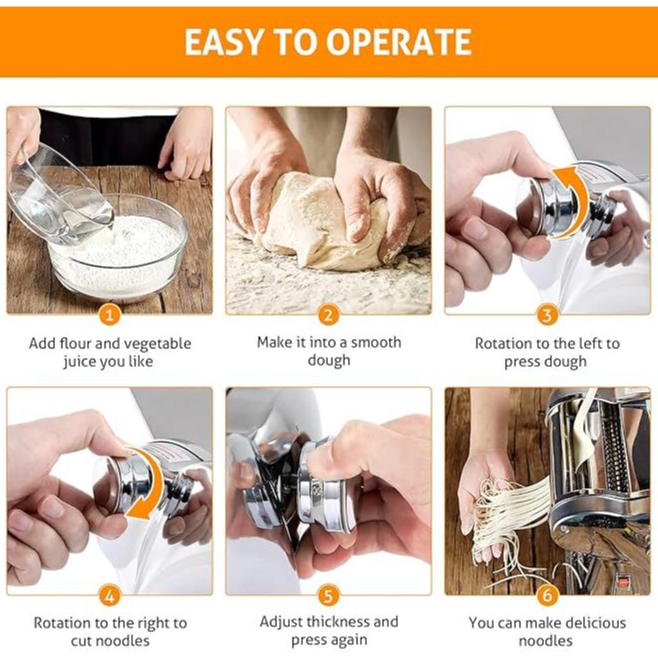 EASY TO OPERATE

1
Add flour and vegetable juice you like

2
Make it into a smooth dough

3
Rotation to the left to press dough

4
Rotation to the right to cut noodles

5
Adjust thickness and press again

6
You can make delicious noodles