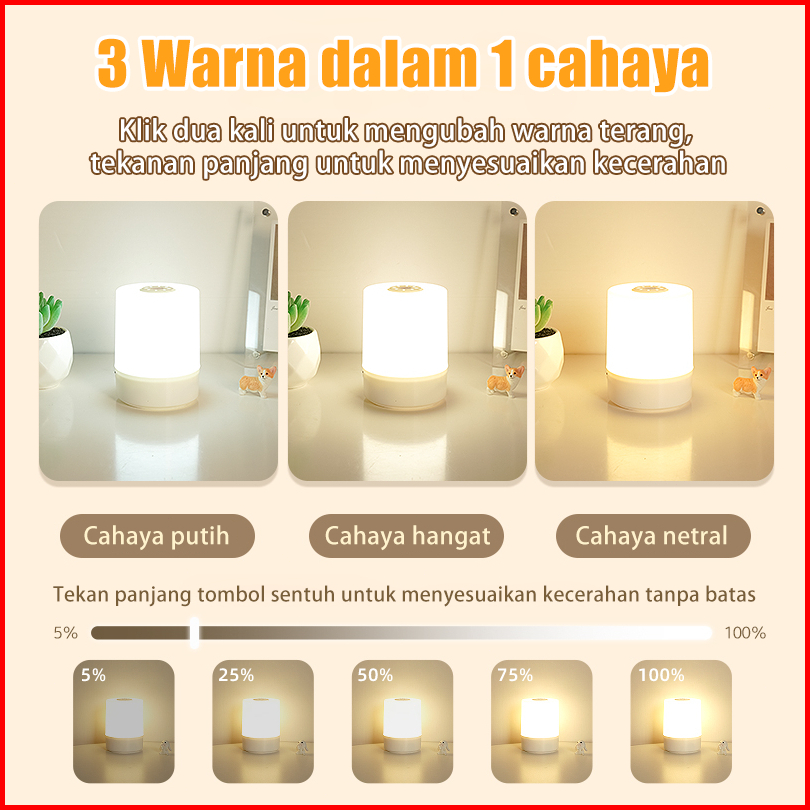 3 Warna dalam 1 cahaya

Klik dua kali untuk mengubah warna terang, tekanan panjang untuk menyesuaikan kecerahan

Cahaya putih

Cahaya hangat

Cahaya netral

Tekan panjang tombol sentuh untuk menyesuaikan kecerahan tanpa batas

5%

100%

5%

25%

50%

75%

100%