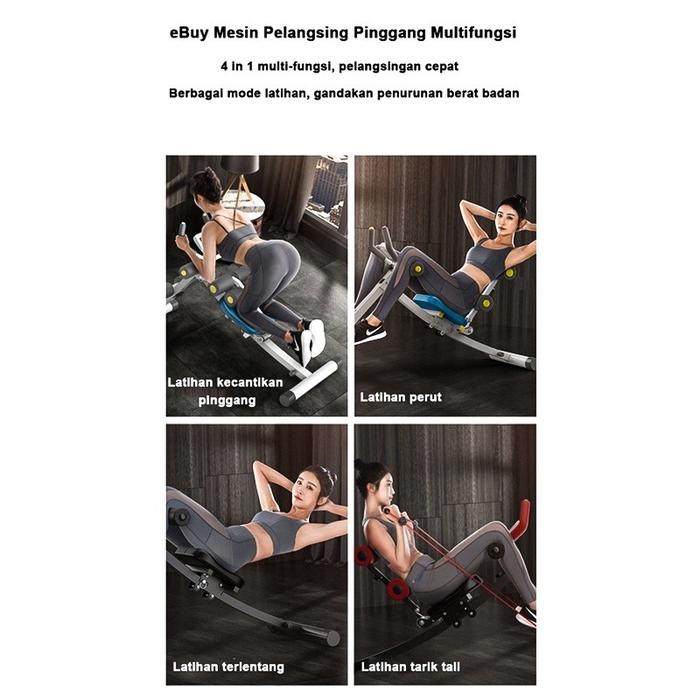 eBuy Mesin Pelangsing Pinggang Multifungsi

4 in 1 multi-fungsi, pelangsingan cepat

Berbagai mode latihan, gandakan penurunan berat badan

Latihan kecantikan pinggang

Latihan perut

Latihan terlentang

Latihan tarik tali