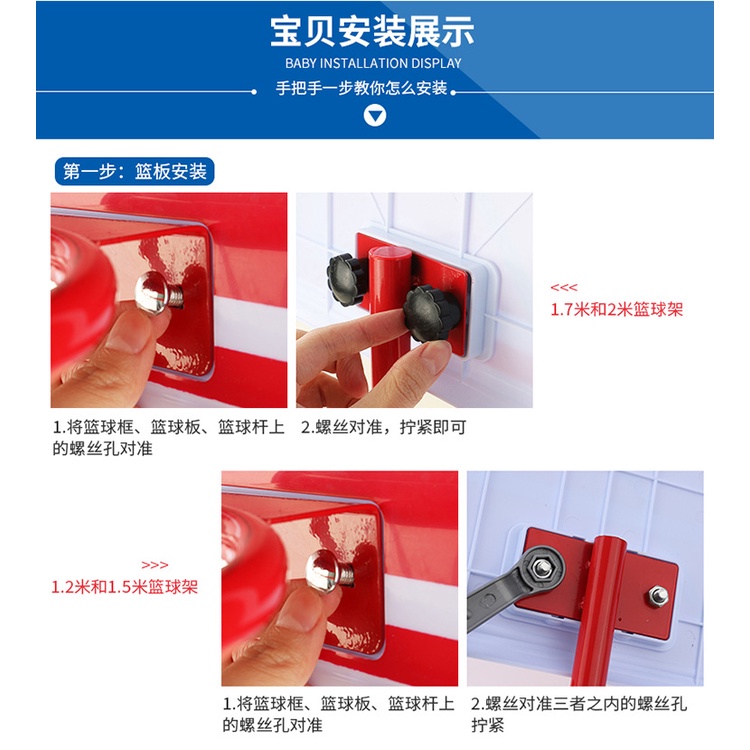 宝贝安装展示
BABY INSTALLATION DISPLAY
手把手一步教你怎么安装

第一步：篮板安装

<<<
1.7米和2米篮球架

1.将篮球框、篮球板、篮球杆上的螺丝孔对准

2.螺丝对准，拧紧即可

>>>
1.2米和1.5米篮球架

1.将篮球框、篮球板、篮球杆上的螺丝孔对准

2.螺丝对准三者之内的螺丝孔拧紧