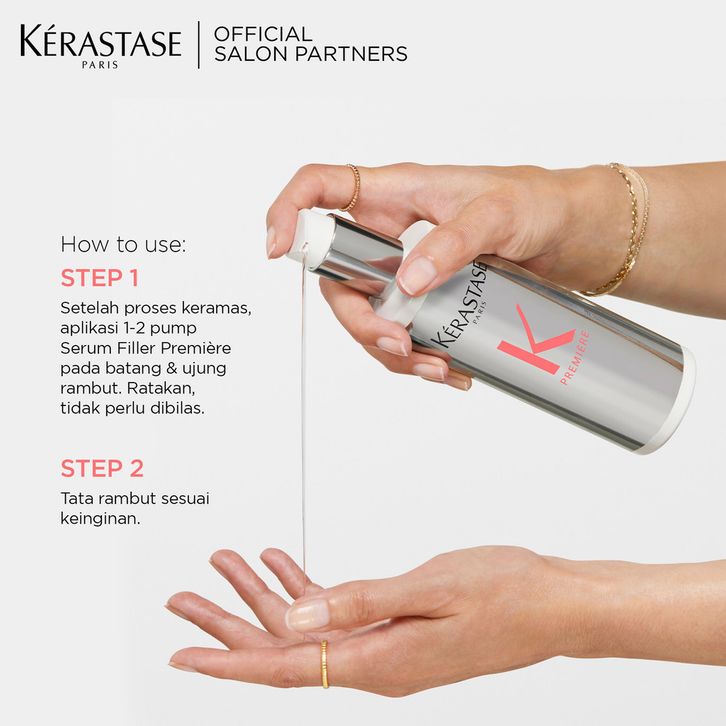 KÉRASTASE
PARIS

OFFICIAL
SALON PARTNERS

How to use:

STEP 1

Setelah proses keramas, aplikasi 1-2 pump Serum Filler Première pada batang & ujung rambut. Ratakan, tidak perlu dibilas.

STEP 2

Tata rambut sesuai keinginan.

KÉRASTASE
PARIS

K
PREMIÈRE