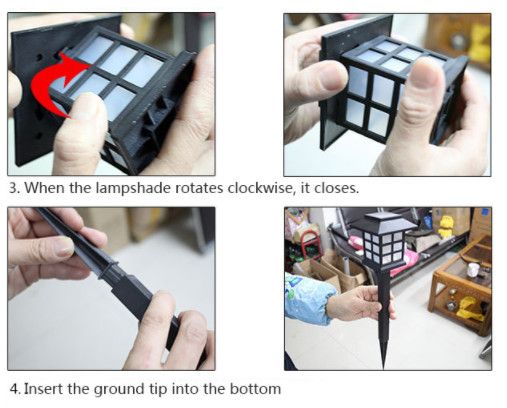 3. When the lampshade rotates clockwise, it closes.

4. Insert the ground tip into the bottom