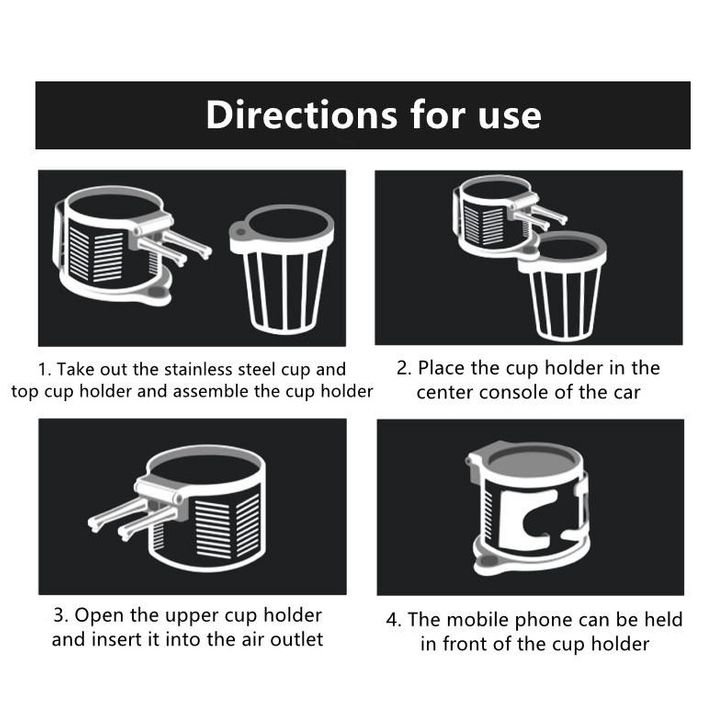 Directions for use

1. Take out the stainless steel cup and top cup holder and assemble the cup holder

2. Place the cup holder in the center console of the car

3. Open the upper cup holder and insert it into the air outlet

4. The mobile phone can be held in front of the cup holder