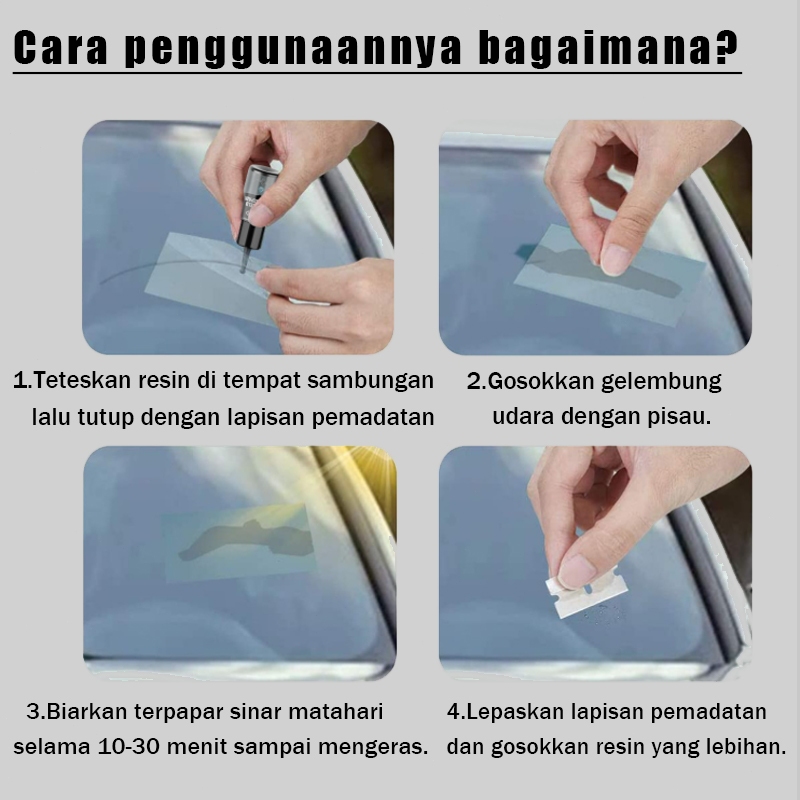 Cara penggunaannya bagaimana?

1.Teteskan resin di tempat sambungan lalu tutup dengan lapisan pemadatan

2.Gosokkan gelembung udara dengan pisau.

3.Biarkan terpapar sinar matahari selama 10-30 menit sampai mengeras.

4.Lepaskan lapisan pemadatan dan gosokkan resin yang lebihan.