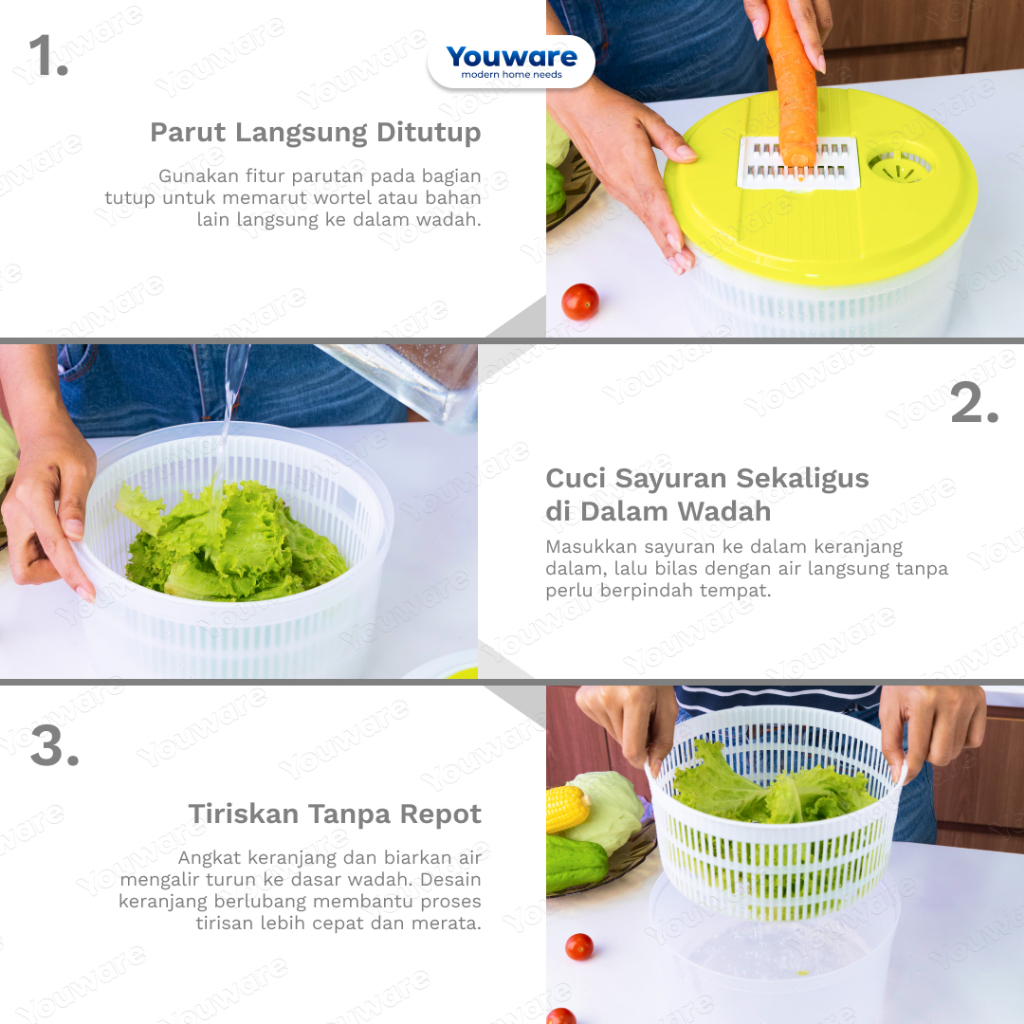 1.

Youware
modern home needs

Parut Langsung Ditutup

Gunakan fitur parutan pada bagian tutup untuk memarut wortel atau bahan lain langsung ke dalam wadah.

2.

Cuci Sayuran Sekaligus di Dalam Wadah

Masukkan sayuran ke dalam keranjang dalam, lalu bilas dengan air langsung tanpa perlu berpindah tempat.

3.

Tiriskan Tanpa Repot

Angkat keranjang dan biarkan air mengalir turun ke dasar wadah. Desain keranjang berlubang membantu proses tirisan lebih cepat dan merata.