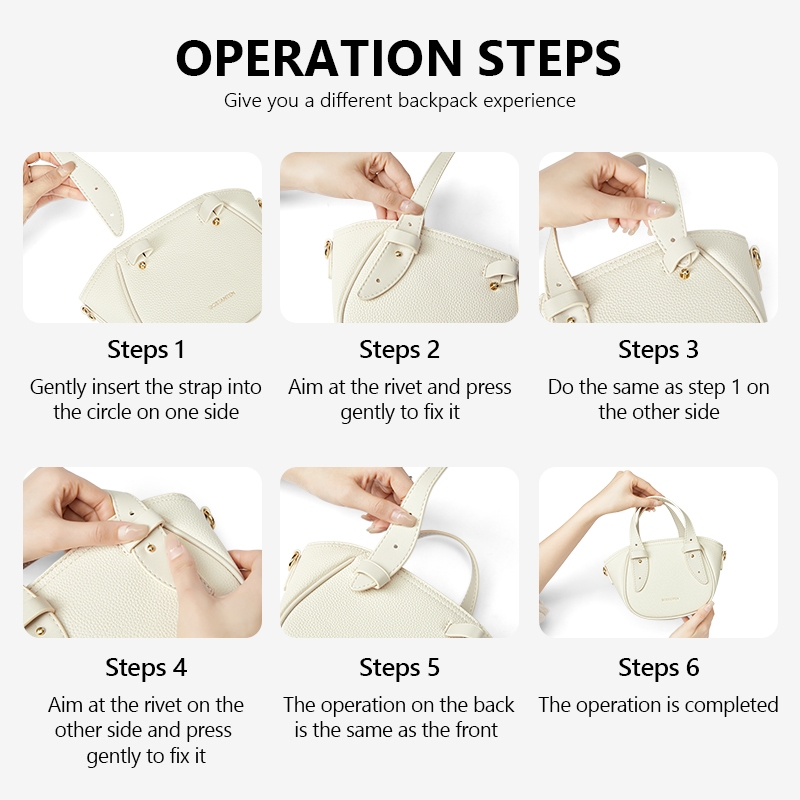 OPERATION STEPS
Give you a different backpack experience

Steps 1
Gently insert the strap into the circle on one side

Steps 2
Aim at the rivet and press gently to fix it

Steps 3
Do the same as step 1 on the other side

Steps 4
Aim at the rivet on the other side and press gently to fix it

Steps 5
The operation on the back is the same as the front

Steps 6
The operation is completed