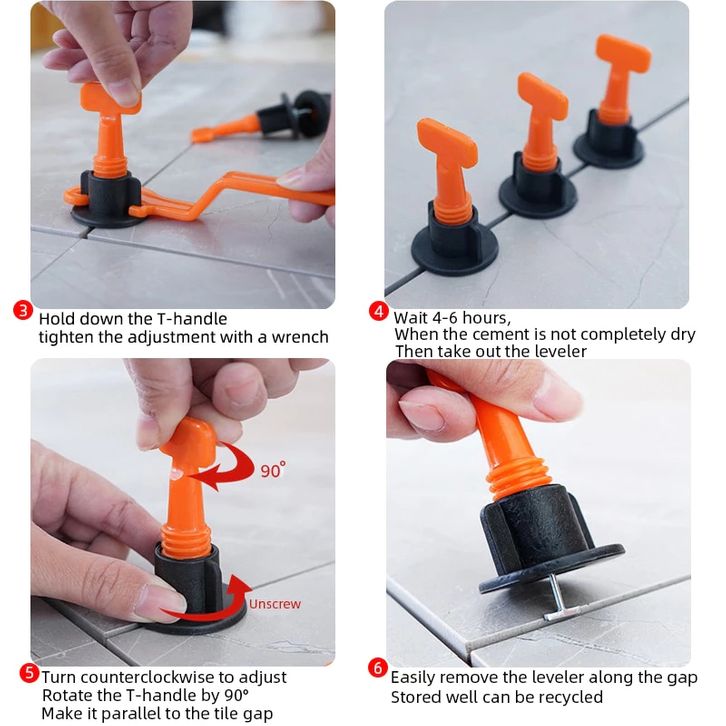 3 Hold down the T-handle tighten the adjustment with a wrench

4 Wait 4-6 hours,
When the cement is not completely dry
Then take out the leveler

90°

Unscrew

5 Turn counterclockwise to adjust
Rotate the T-handle by 90°
Make it parallel to the tile gap

6 Easily remove the leveler along the gap
Stored well can be recycled