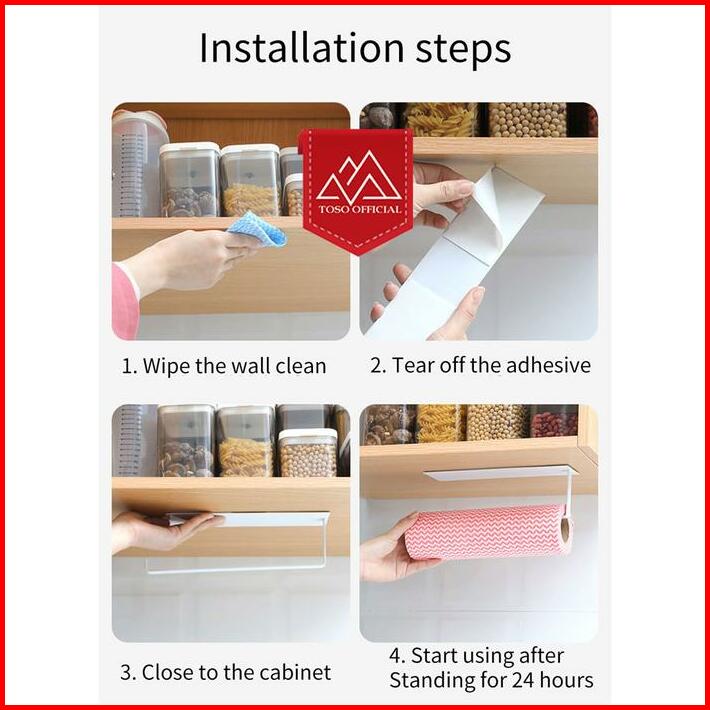 Installation steps

TOSO OFFICIAL

1. Wipe the wall clean

2. Tear off the adhesive

3. Close to the cabinet

4. Start using after Standing for 24 hours