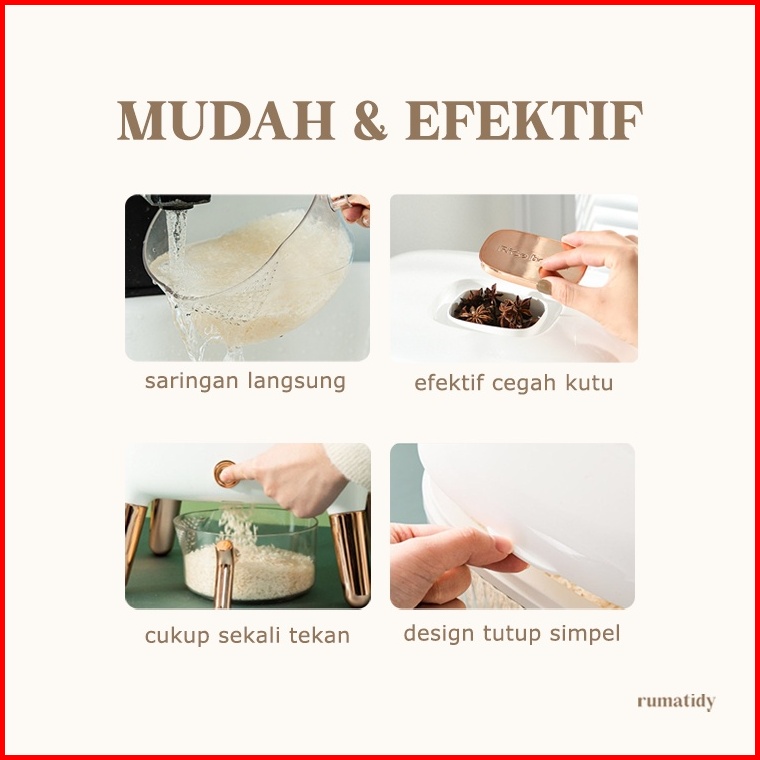 MUDAH & EFEKTIF

saringan langsung

efektif cegah kutu

cukup sekali tekan

design tutup simpel

rumatidy