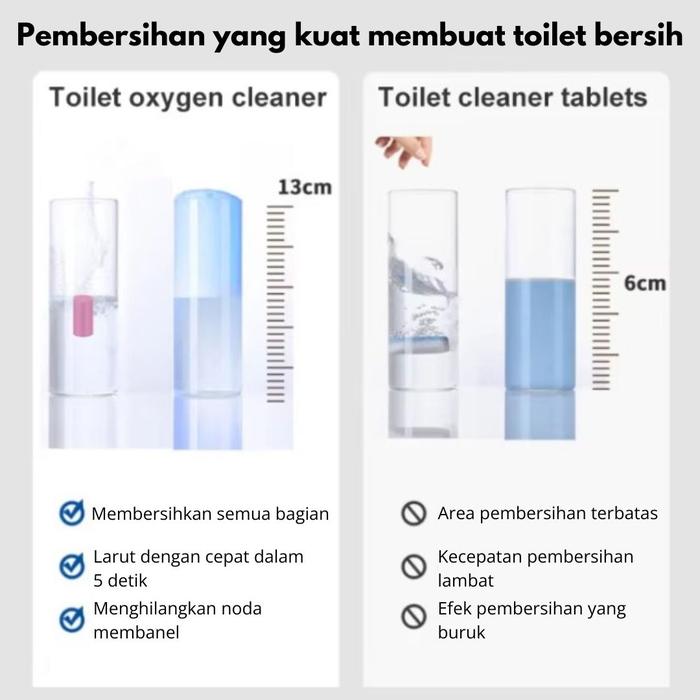 Pembersihan yang kuat membuat toilet bersih

Toilet oxygen cleaner

13cm

Membersihkan semua bagian

Larut dengan cepat dalam 5 detik

Menghilangkan noda membanel

Toilet cleaner tablets

6cm

Area pembersihan terbatas

Kecepatan pembersihan lambat

Efek pembersihan yang buruk