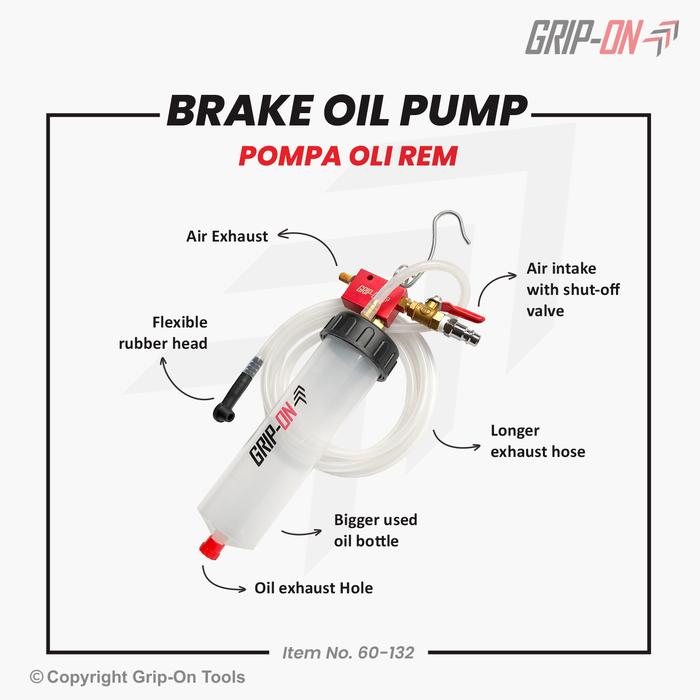 GRIP-ON

BRAKE OIL PUMP

POMPA OLI REM

Air Exhaust

Air intake with shut-off valve

Flexible rubber head

GRIP-ON

GRIP-ON

Longer exhaust hose

Bigger used oil bottle

Oil exhaust Hole

Item No. 60-132

© Copyright Grip-On Tools