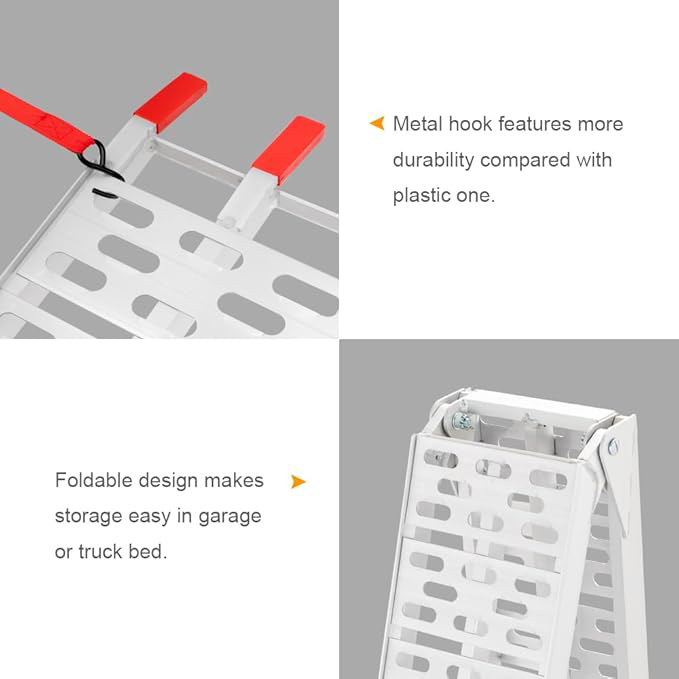 Metal hook features more durability compared with plastic one.

Foldable design makes storage easy in garage or truck bed.