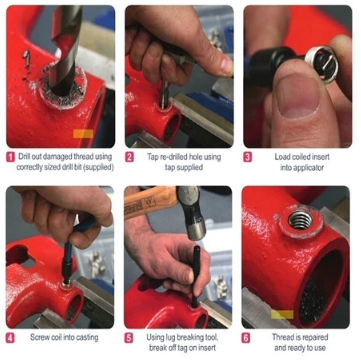 1 Drill out damaged thread using correctly sized drill bit (supplied)

2 Tap re-drilled hole using tap supplied

3 Load coiled insert into applicator

4 Screw coil into casting

5 Using lug breaking tool, break off tag on insert

6 Thread is repaired and ready to use