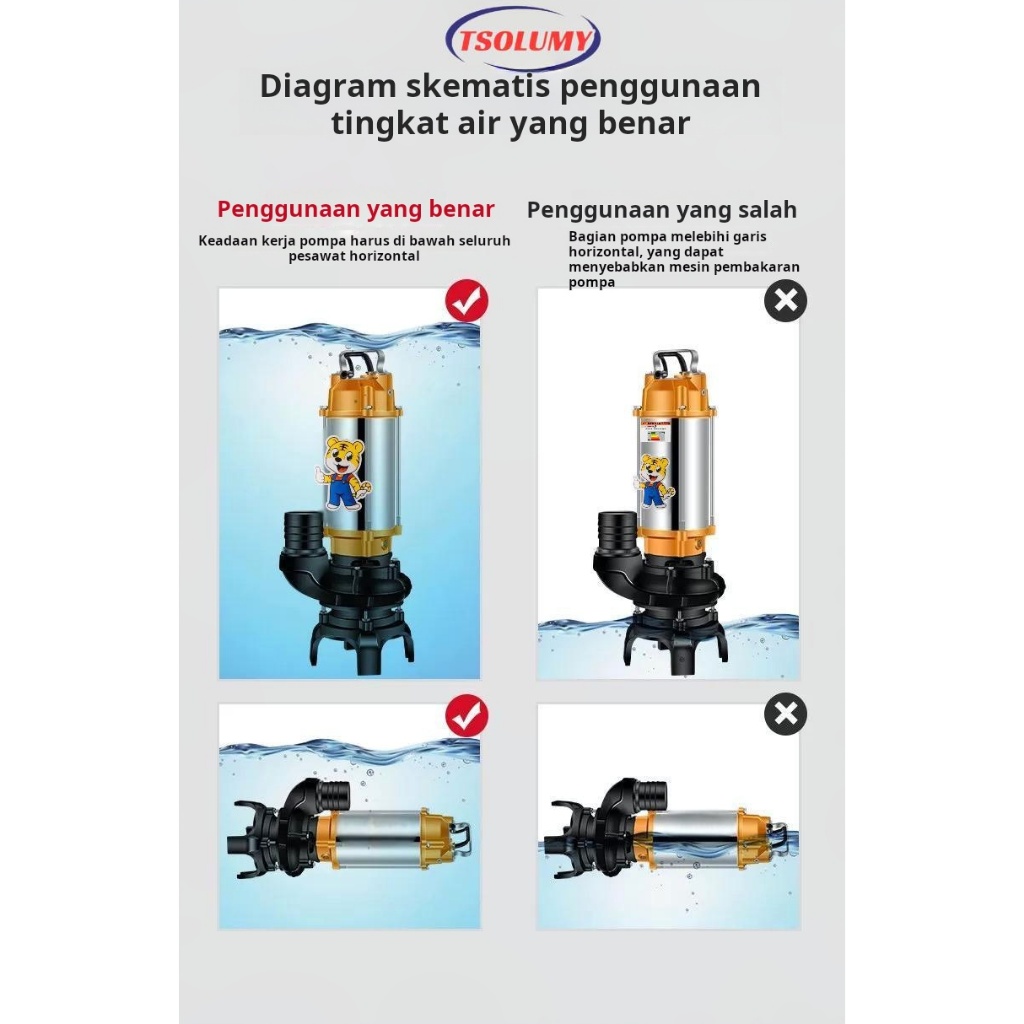 TSOLUMY

Diagram skematis penggunaan tingkat air yang benar

Penggunaan yang benar

Keadaan kerja pompa harus di bawah seluruh pesawat horizontal

Penggunaan yang salah

Bagian pompa melebihi garis horizontal, yang dapat menyebabkan mesin pembakaran pompa