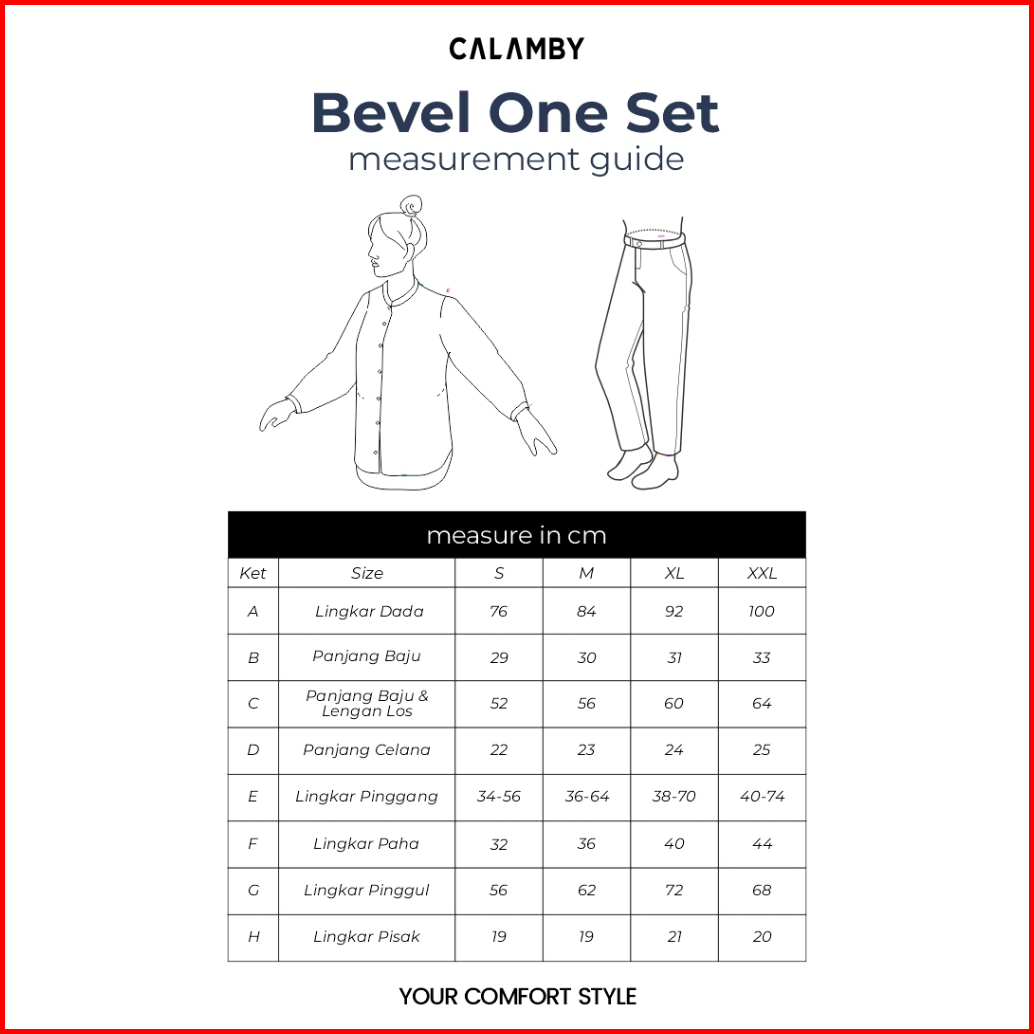 CALAMBY

Bevel One Set
measurement guide

measure in cm

| Ket | Size | S | M | XL | XXL |
|---|---|---|---|---|---|
| A | Lingkar Dada | 76 | 84 | 92 | 100 |
| B | Panjang Baju | 29 | 30 | 31 | 33 |
| C | Panjang Baju & Lengan Los | 52 | 56 | 60 | 64 |
| D | Panjang Celana | 22 | 23 | 24 | 25 |
| E | Lingkar Pinggang | 34-56 | 36-64 | 38-70 | 40-74 |
| F | Lingkar Paha | 32 | 36 | 40 | 44 |
| G | Lingkar Pinggul | 56 | 62 | 72 | 68 |
| H | Lingkar Pisak | 19 | 19 | 21 | 20 |

YOUR COMFORT STYLE