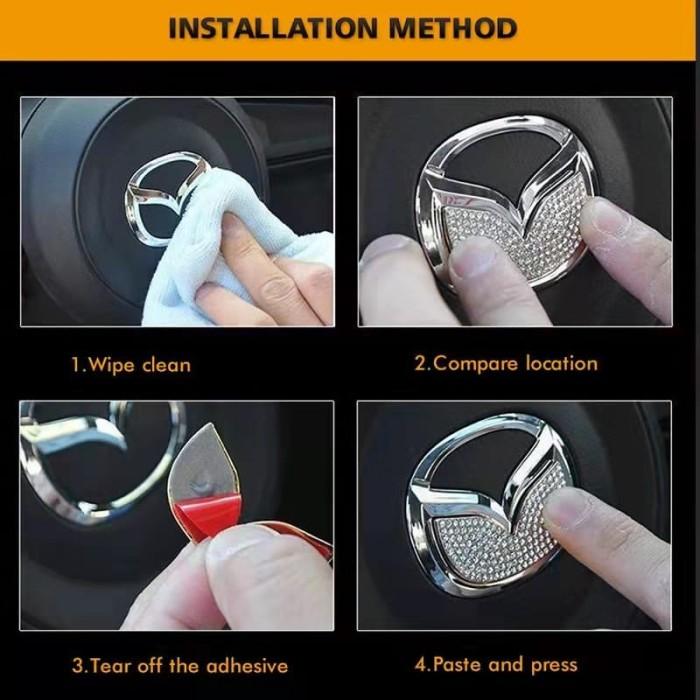 INSTALLATION METHOD

1.Wipe clean

2.Compare location

3.Tear off the adhesive

4.Paste and press