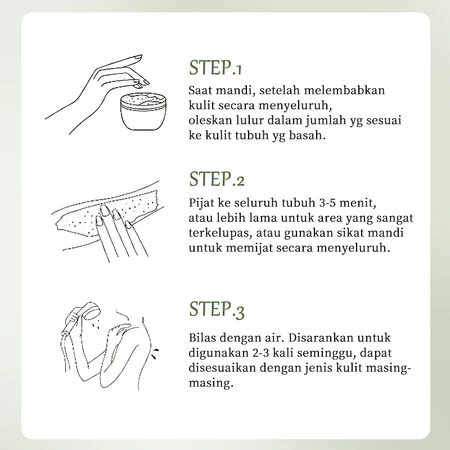 STEP.1

Saat mandi, setelah melembabkan kulit secara menyeluruh, oleskan lulur dalam jumlah yg sesuai ke kulit tubuh yg basah.

STEP.2

Pijat ke seluruh tubuh 3-5 menit, atau lebih lama untuk area yang sangat terkelupas, atau gunakan sikat mandi untuk memijat secara menyeluruh.

STEP.3

Bilas dengan air. Disarankan untuk digunakan 2-3 kali seminggu, dapat disesuaikan dengan jenis kulit masing-masing.