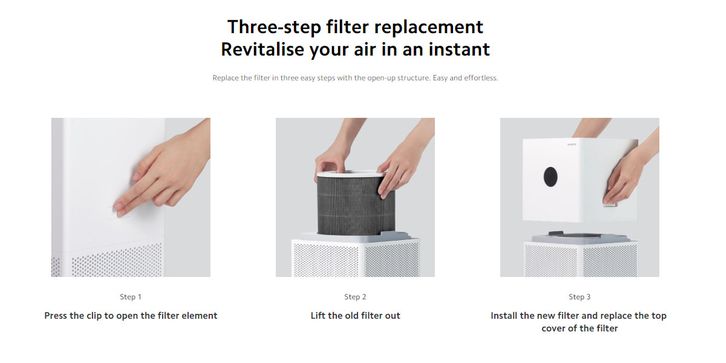 Three-step filter replacement
Revitalise your air in an instant

Replace the filter in three easy steps with the open-up structure. Easy and effortless.

Step 1
Press the clip to open the filter element

Step 2
Lift the old filter out

Step 3
Install the new filter and replace the top cover of the filter