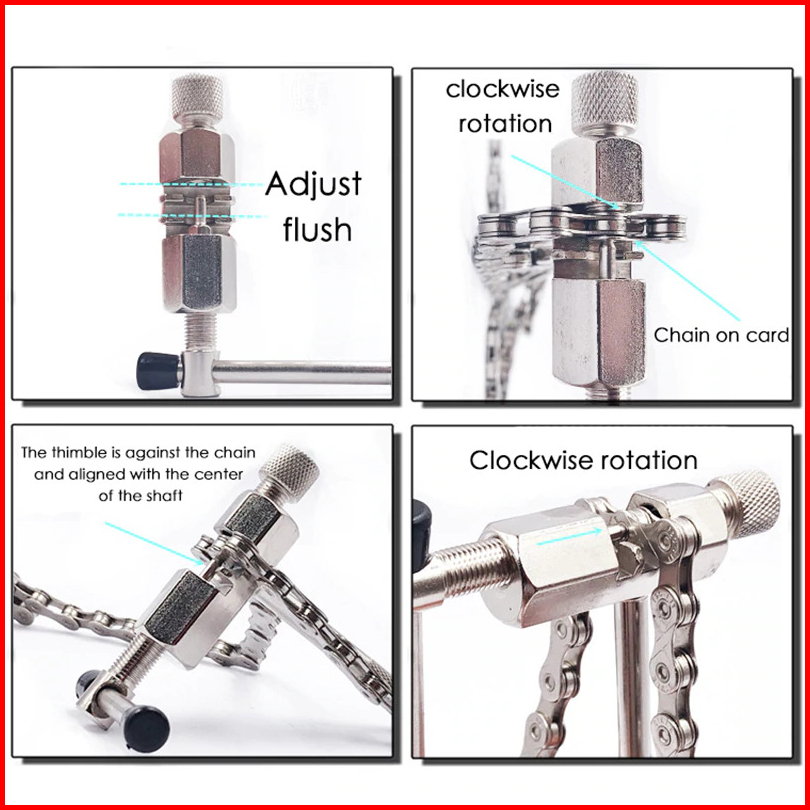 Adjust flush

clockwise rotation

Chain on card

The thimble is against the chain and aligned with the center of the shaft

Clockwise rotation