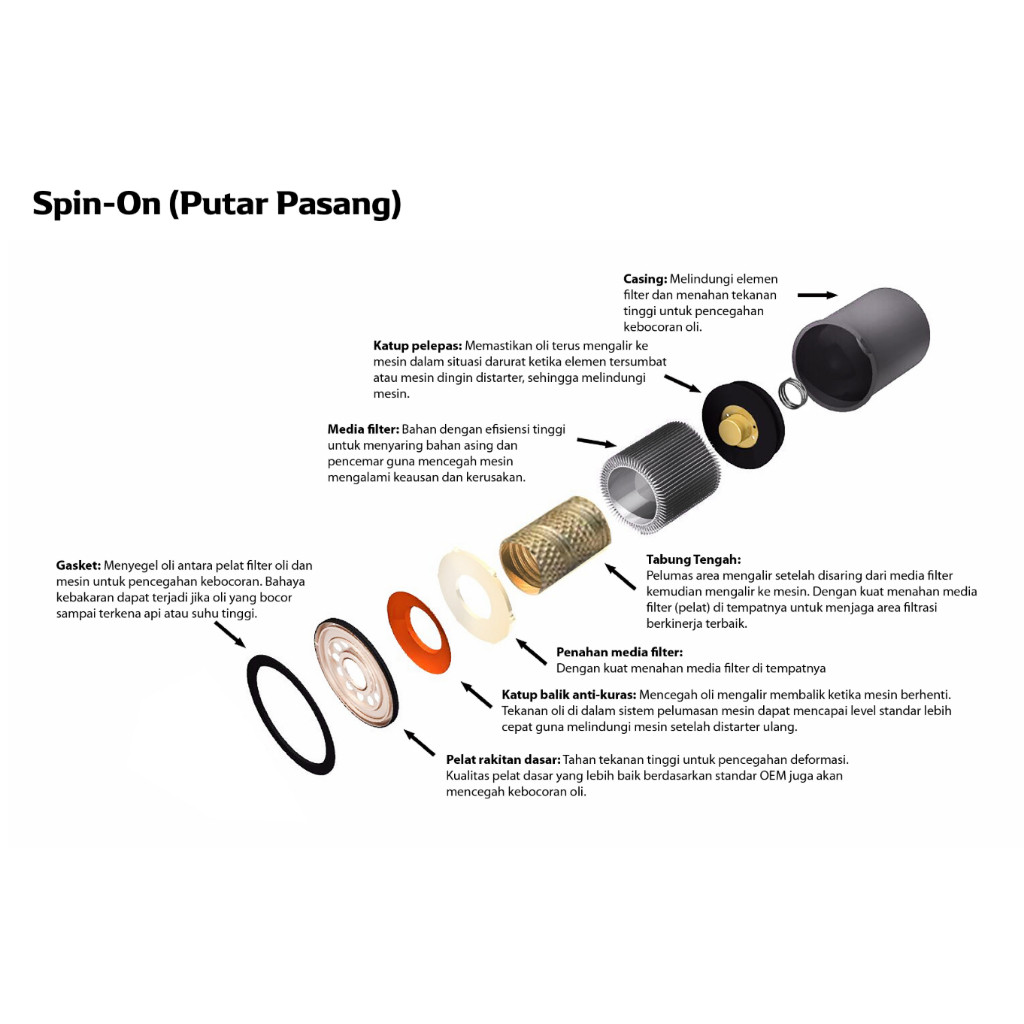 Spin-On (Putar Pasang)

Casing: Melindungi elemen filter dan menahan tekanan tinggi untuk pencegahan kebocoran oli.

Katup pelepas: Memastikan oli terus mengalir ke mesin dalam situasi darurat ketika elemen tersumbat atau mesin dingin distarter, sehingga melindungi mesin.

Media filter: Bahan dengan efisiensi tinggi untuk menyaring bahan asing dan pencemar guna mencegah mesin mengalami keausan dan kerusakan.

Gasket: Menyegel oli antara pelat filter oli dan mesin untuk pencegahan kebocoran. Bahaya kebakaran dapat terjadi jika oli yang bocor sampai terkena api atau suhu tinggi.

Tabung Tengah: Pelumas area mengalir setelah disaring dari media filter kemudian mengalir ke mesin. Dengan kuat menahan media filter (pelat) di tempatnya untuk menjaga area filtrasi berkinerja terbaik.

Penahan media filter: Dengan kuat menahan media filter di tempatnya

Katup balik anti-kuras: Mencegah oli mengalir membalik ketika mesin berhenti. Tekanan oli di dalam sistem pelumasan mesin dapat mencapai level standar lebih cepat guna melindungi mesin setelah distarter ulang.

Pelat rakitan dasar: Tahan tekanan tinggi untuk pencegahan deformasi. Kualitas pelat dasar yang lebih baik berdasarkan standar OEM juga akan mencegah kebocoran oli.