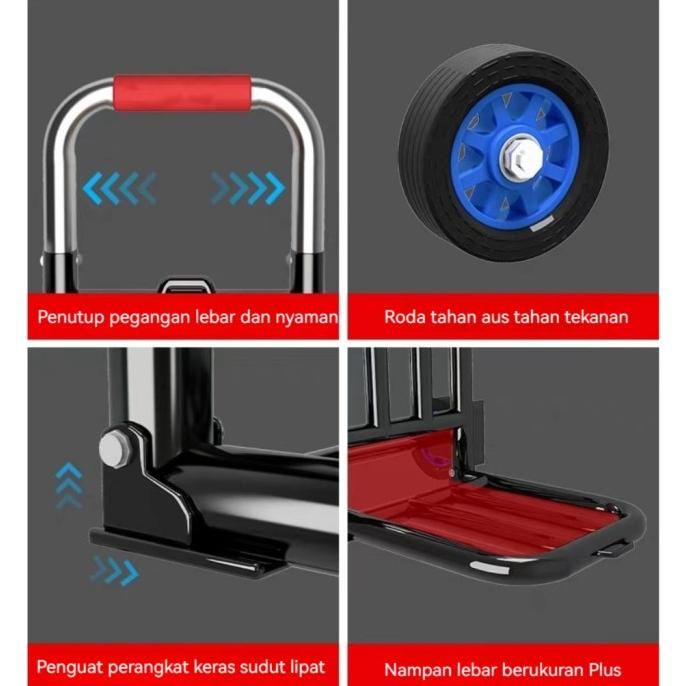 Penutup pegangan lebar dan nyaman

Roda tahan aus tahan tekanan

Penguat perangkat keras sudut lipat

Nampan lebar berukuran Plus