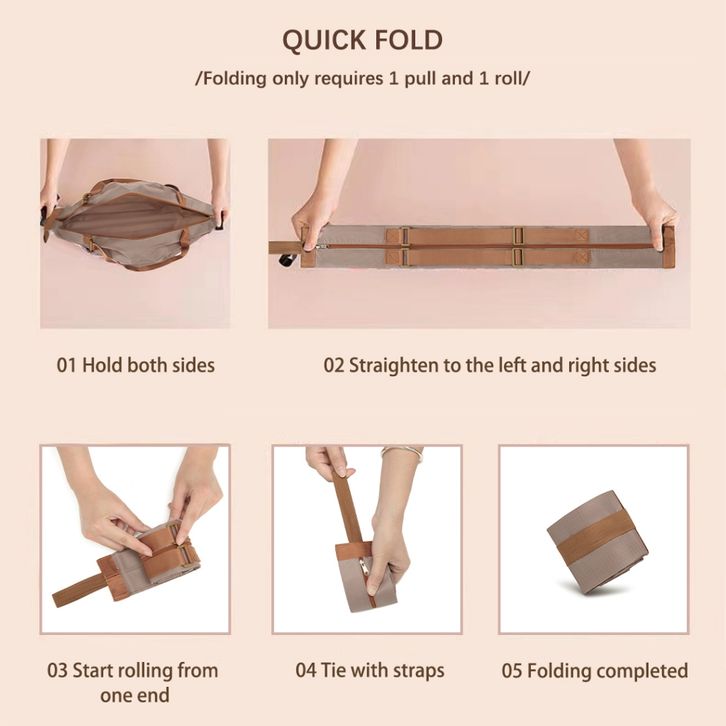 QUICK FOLD

/Folding only requires 1 pull and 1 roll/

01 Hold both sides

02 Straighten to the left and right sides

03 Start rolling from one end

04 Tie with straps

05 Folding completed