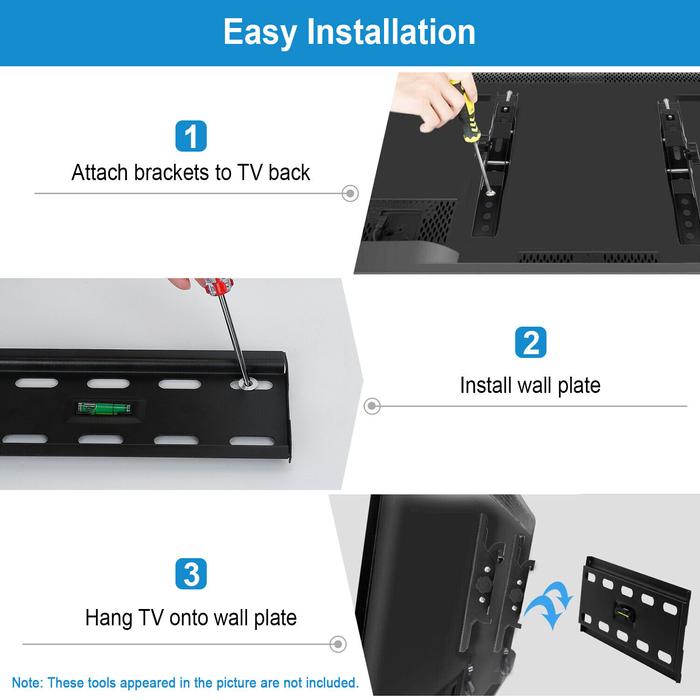 Easy Installation

1
Attach brackets to TV back

2
Install wall plate

3
Hang TV onto wall plate

Note: These tools appeared in the picture are not included.