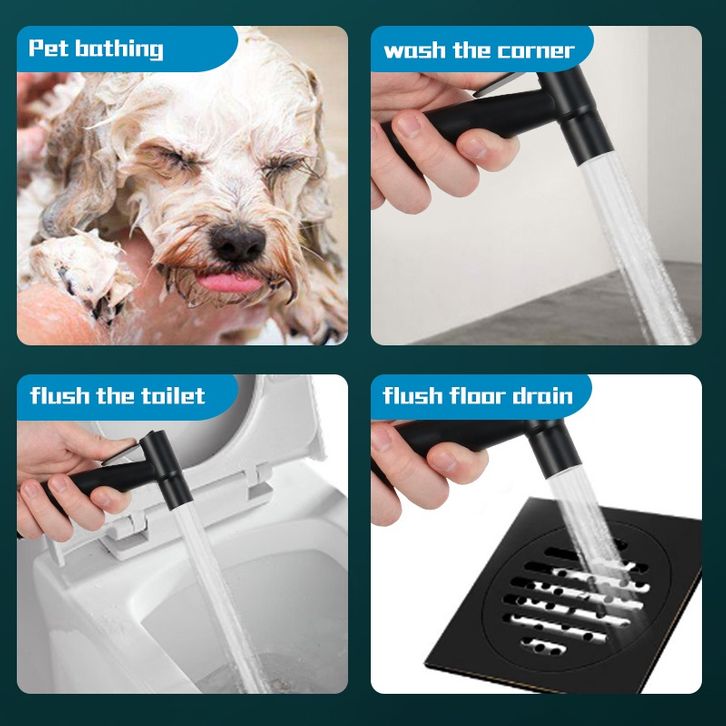 Pet bathing

wash the corner

flush the toilet

flush floor drain